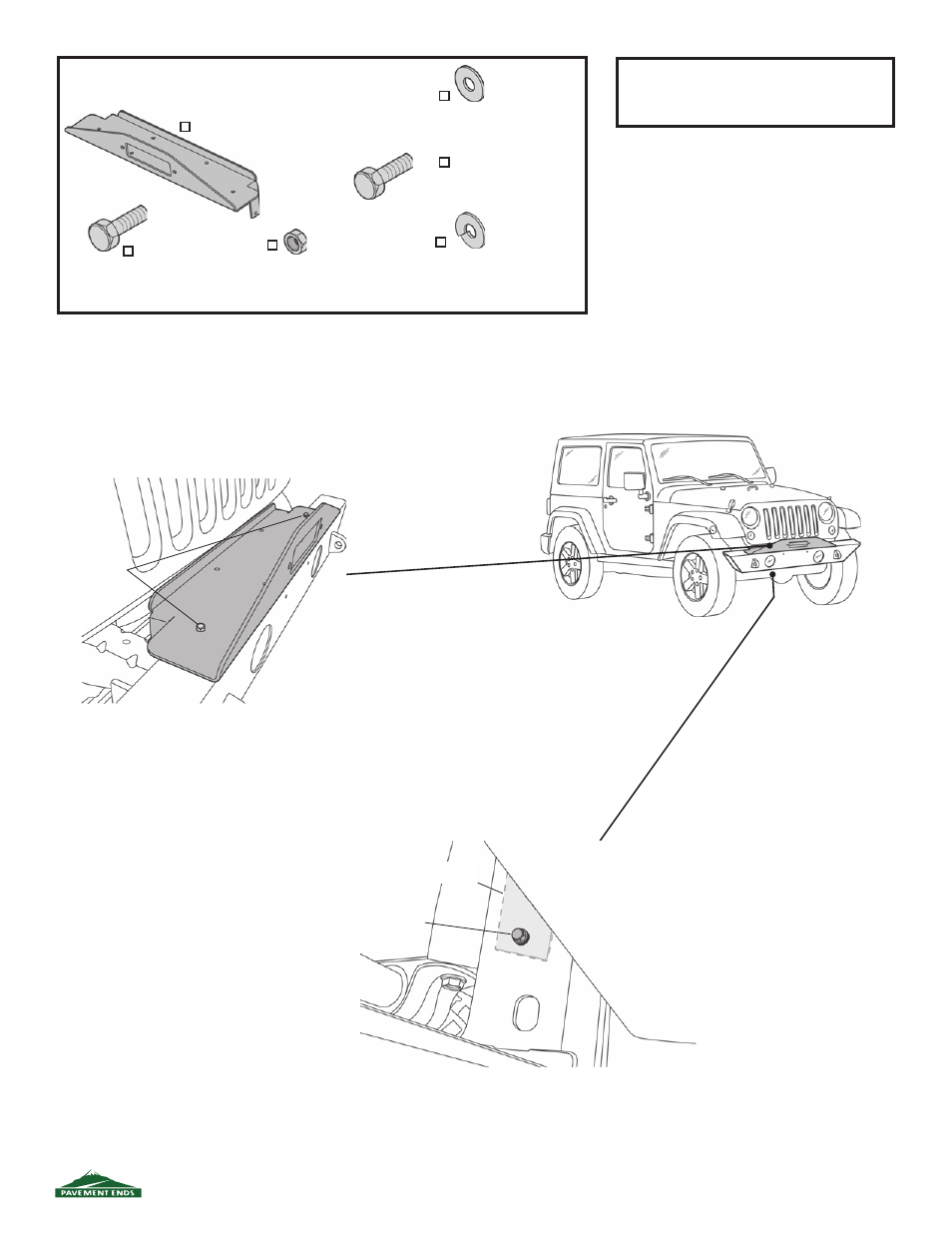 PAVEMENT ENDS