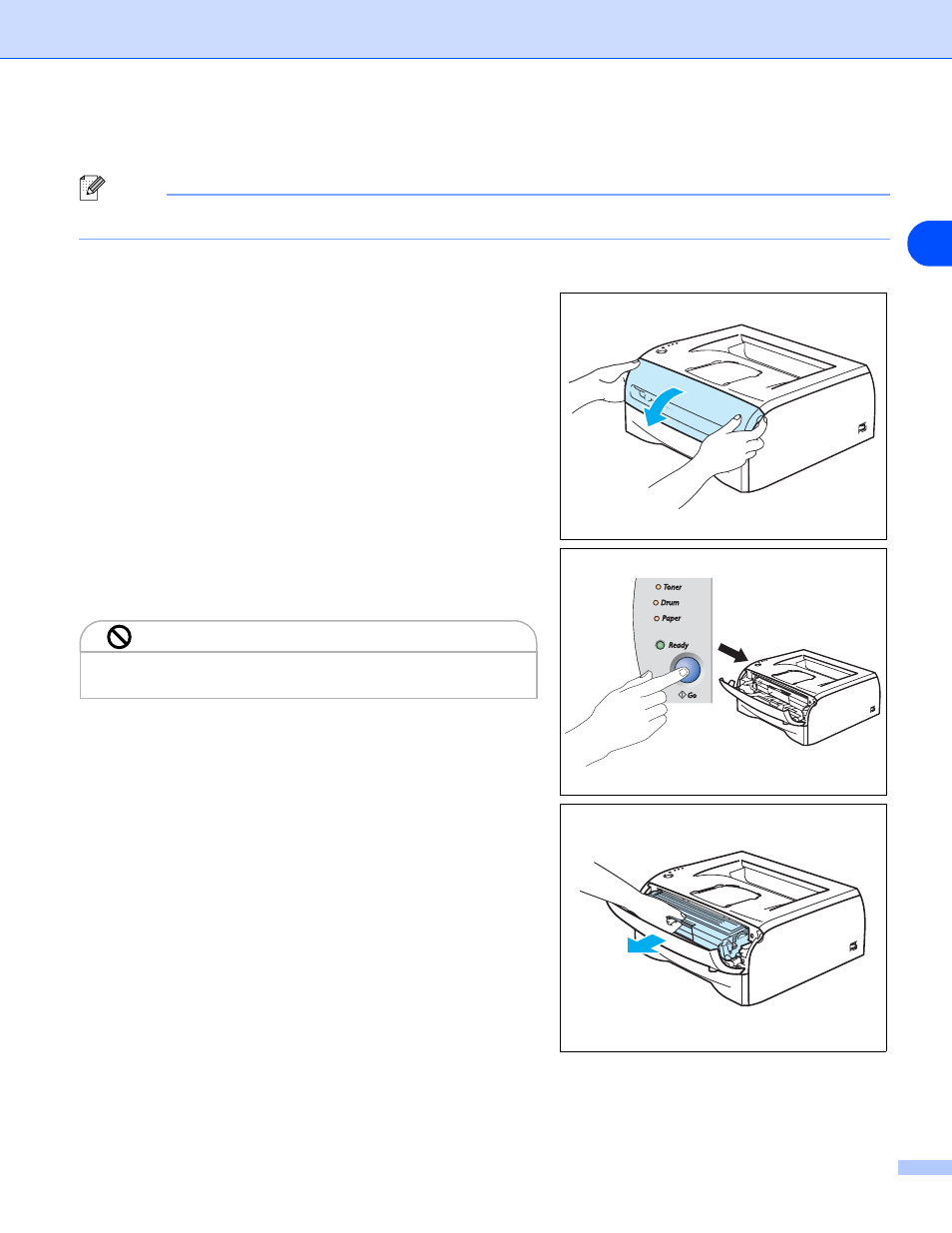 Toner
Drum
Paper
Ready
Go