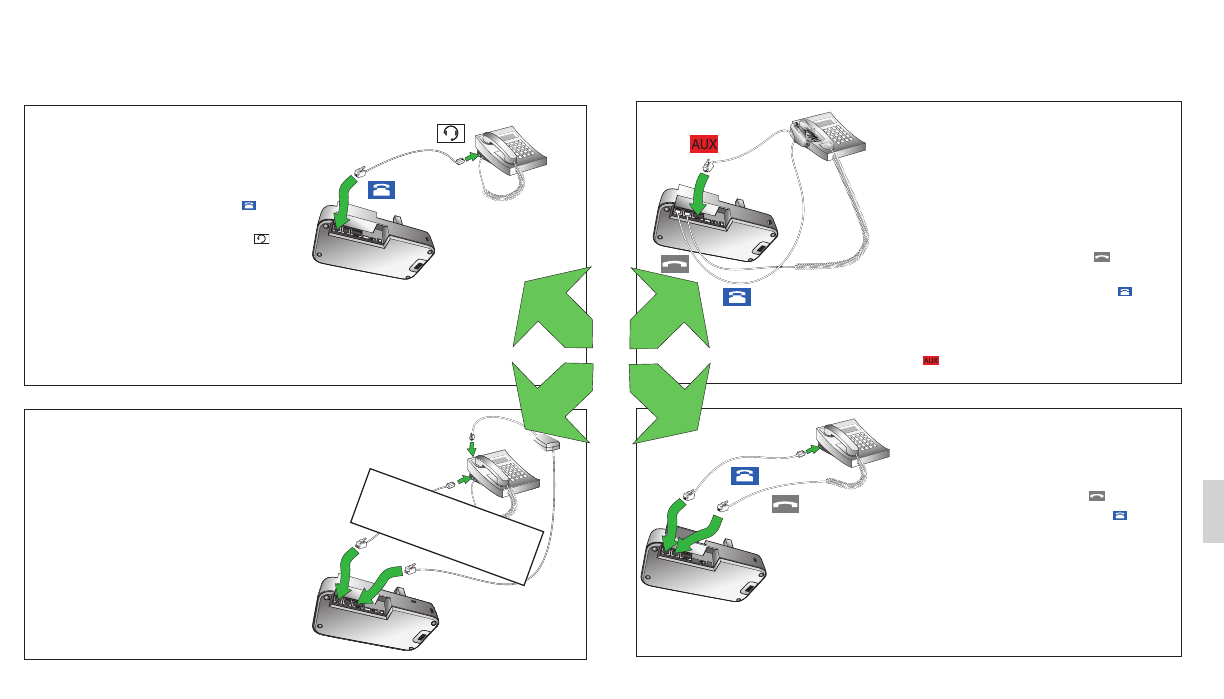 AUX

AUX