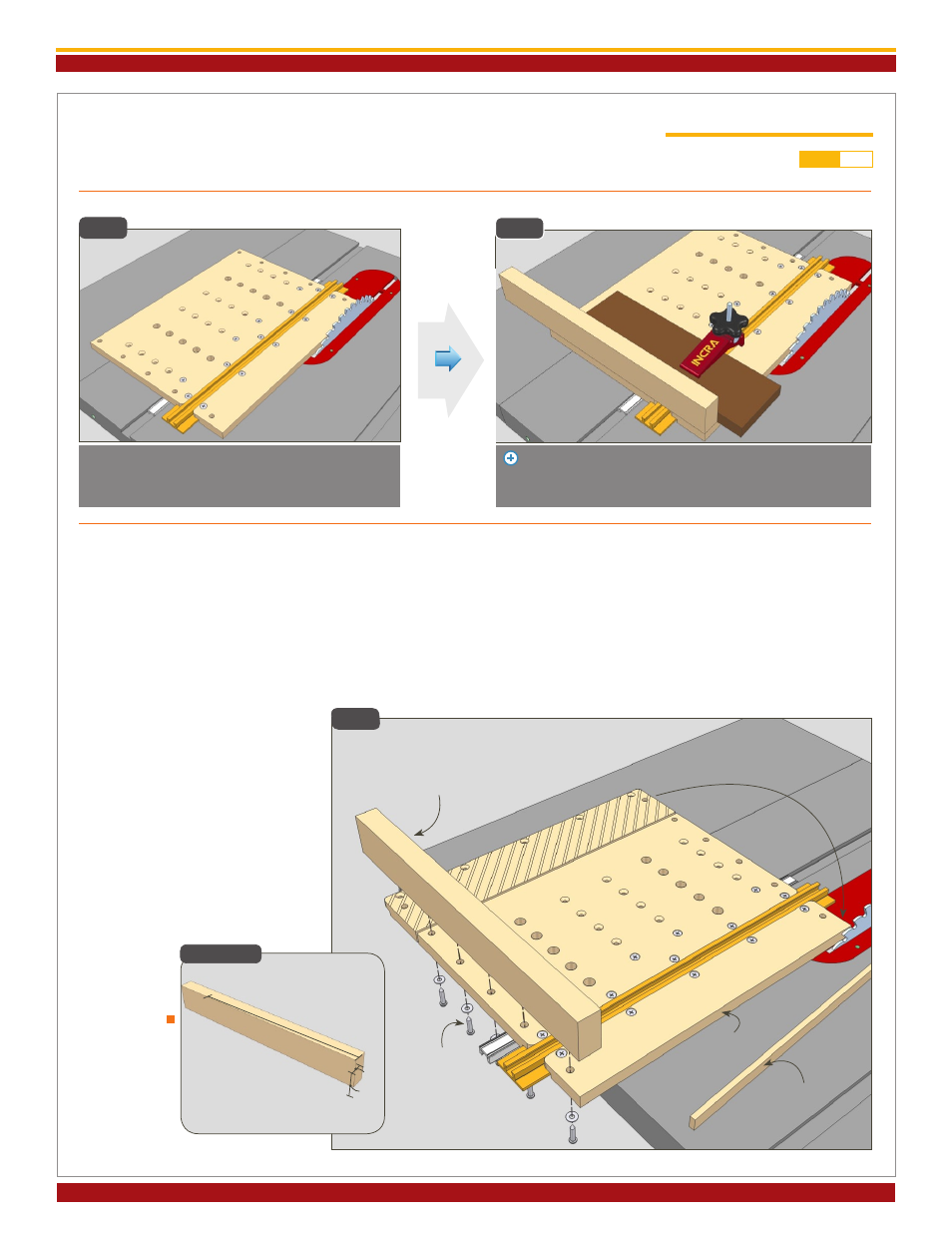 INCRA