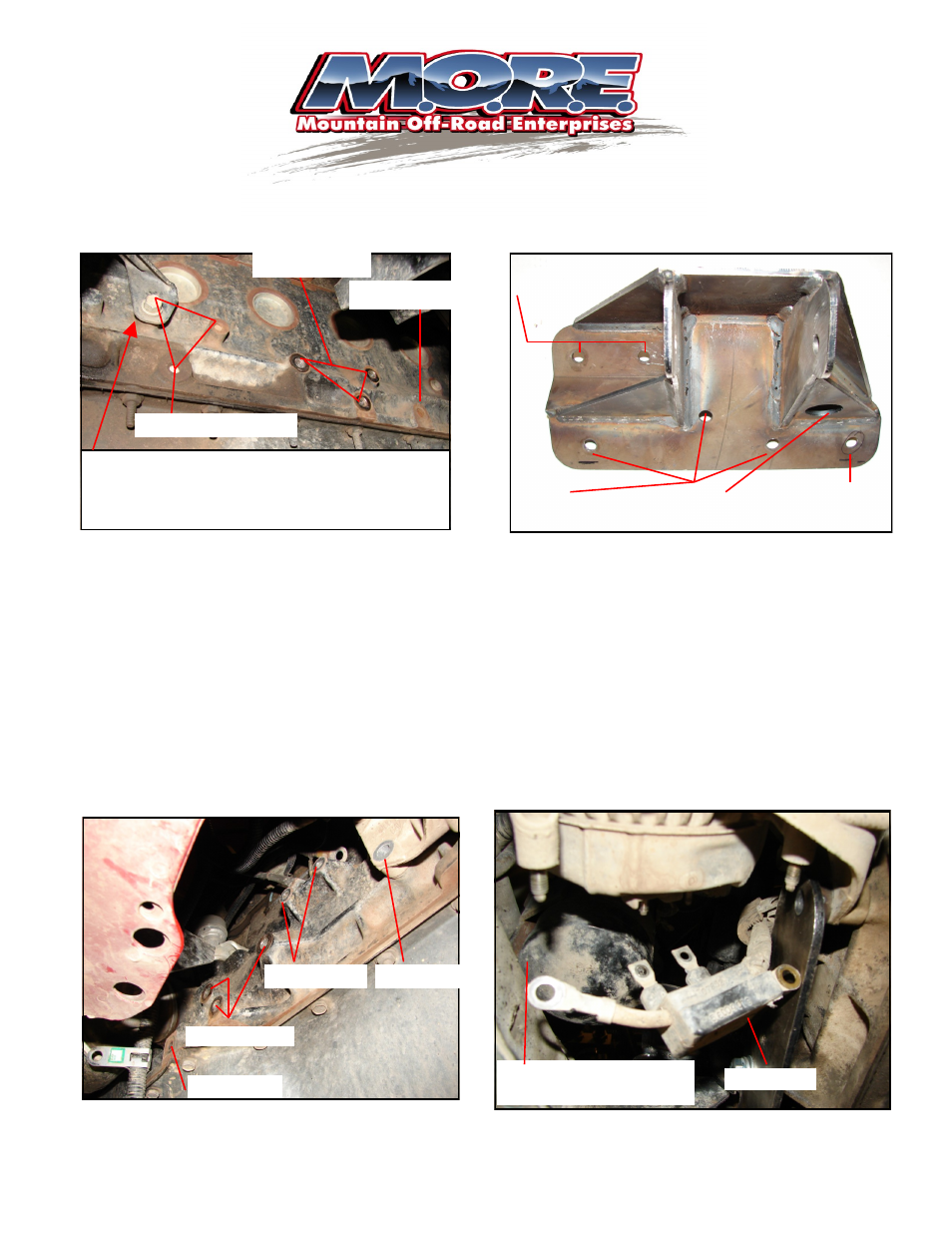 M.O.R.E.
Mountain Off-Road Enterprises