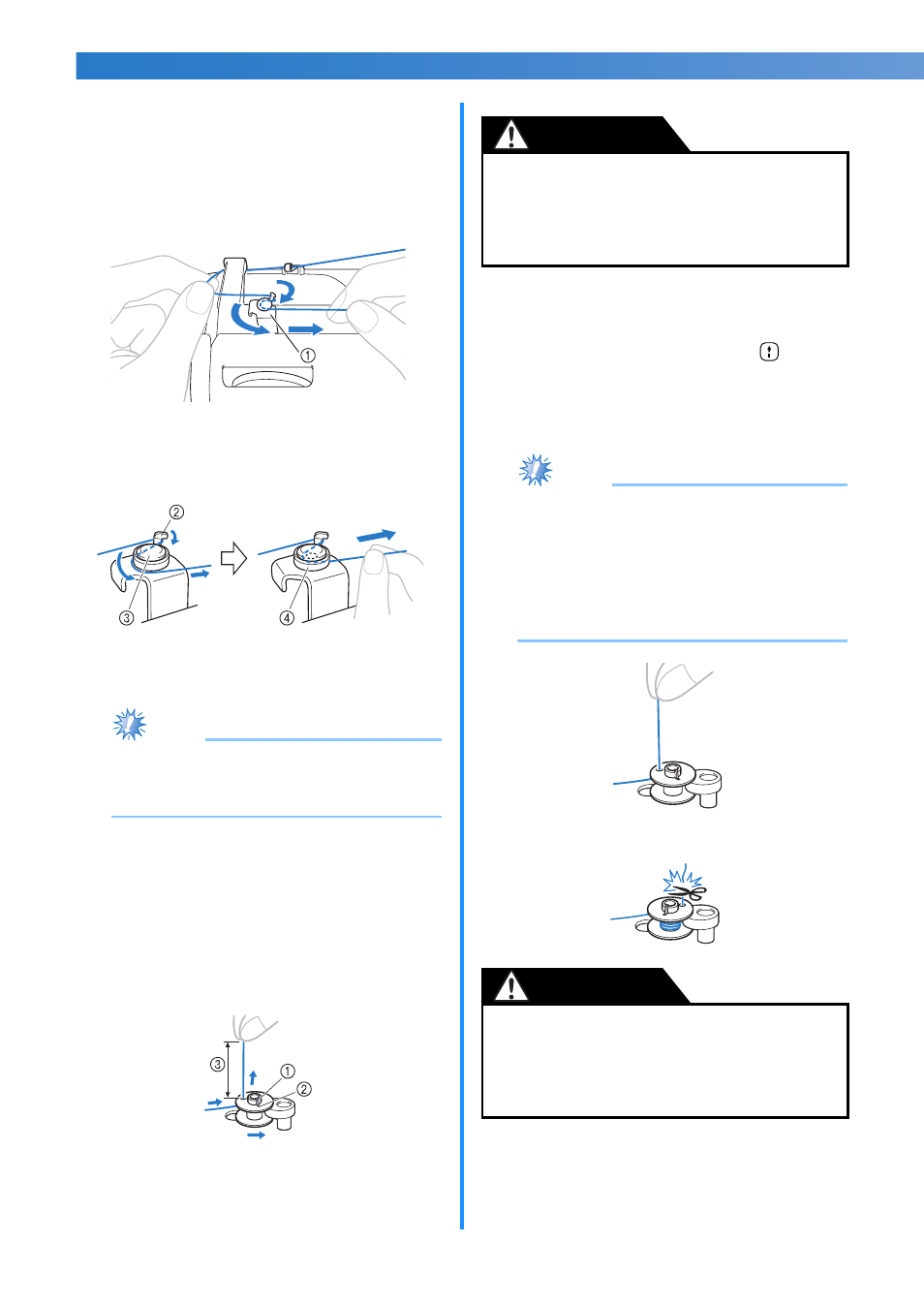 ①

②

③

④

③

①

②