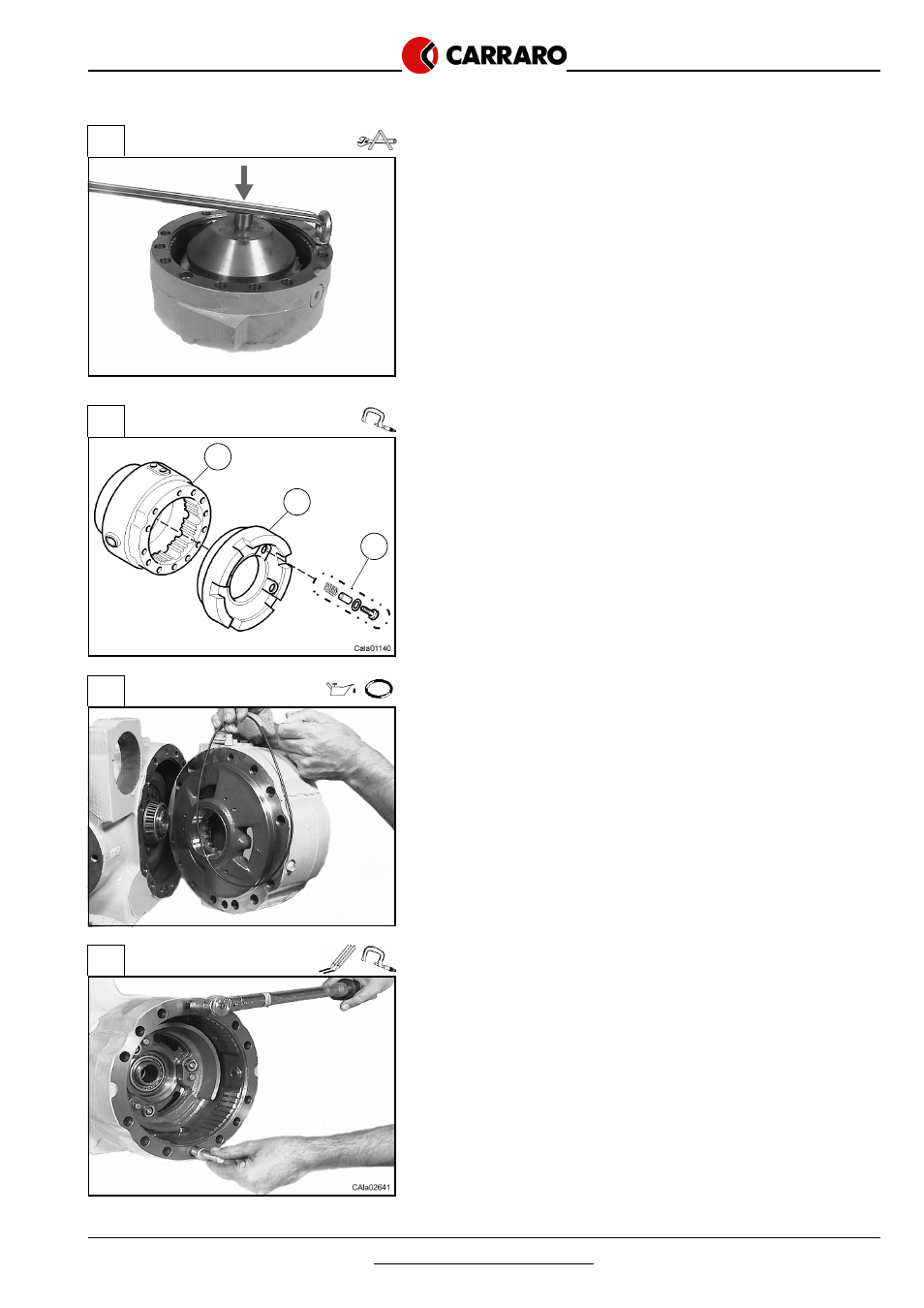 CARRARO

CAla01140

CAla02641