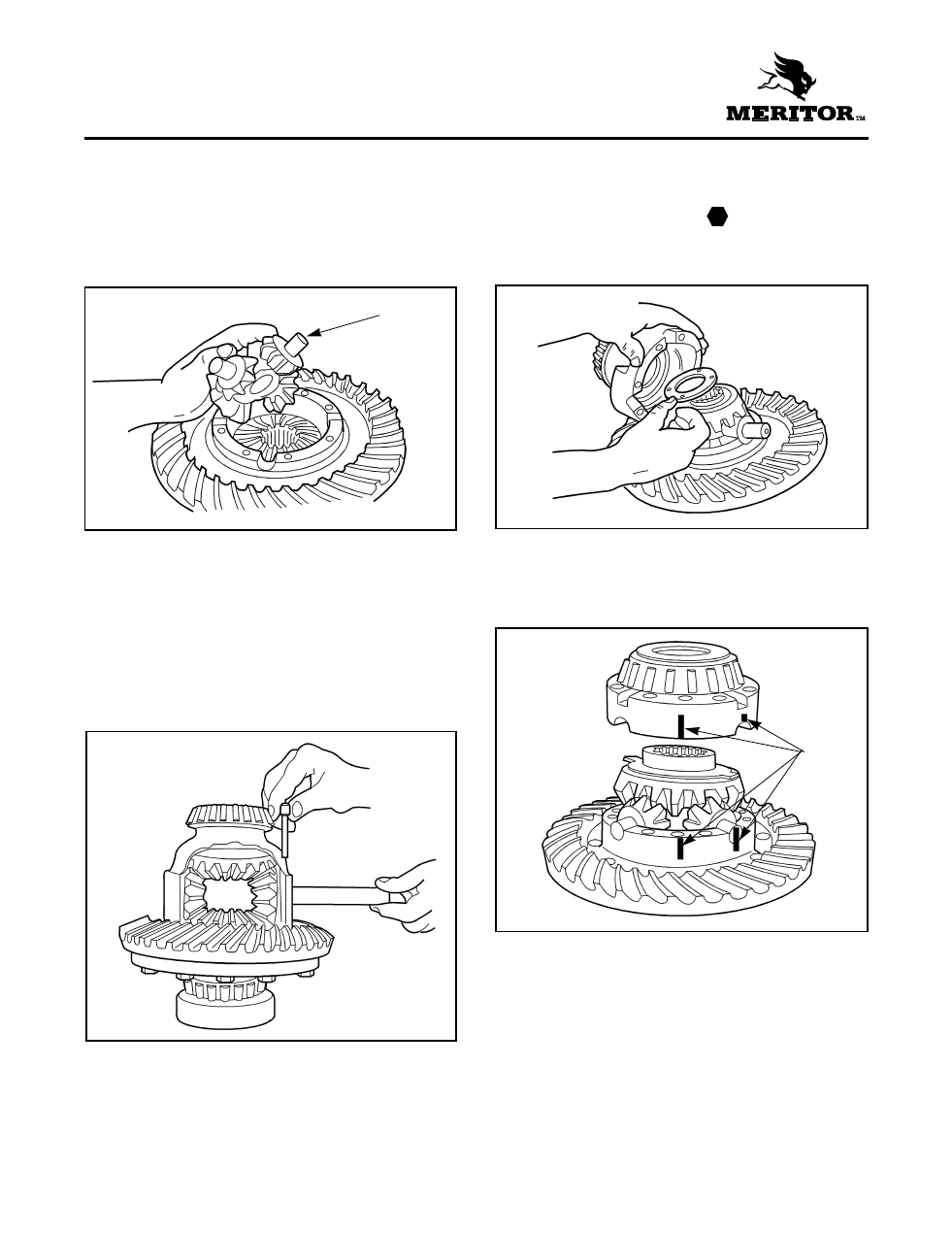 MERITOR™