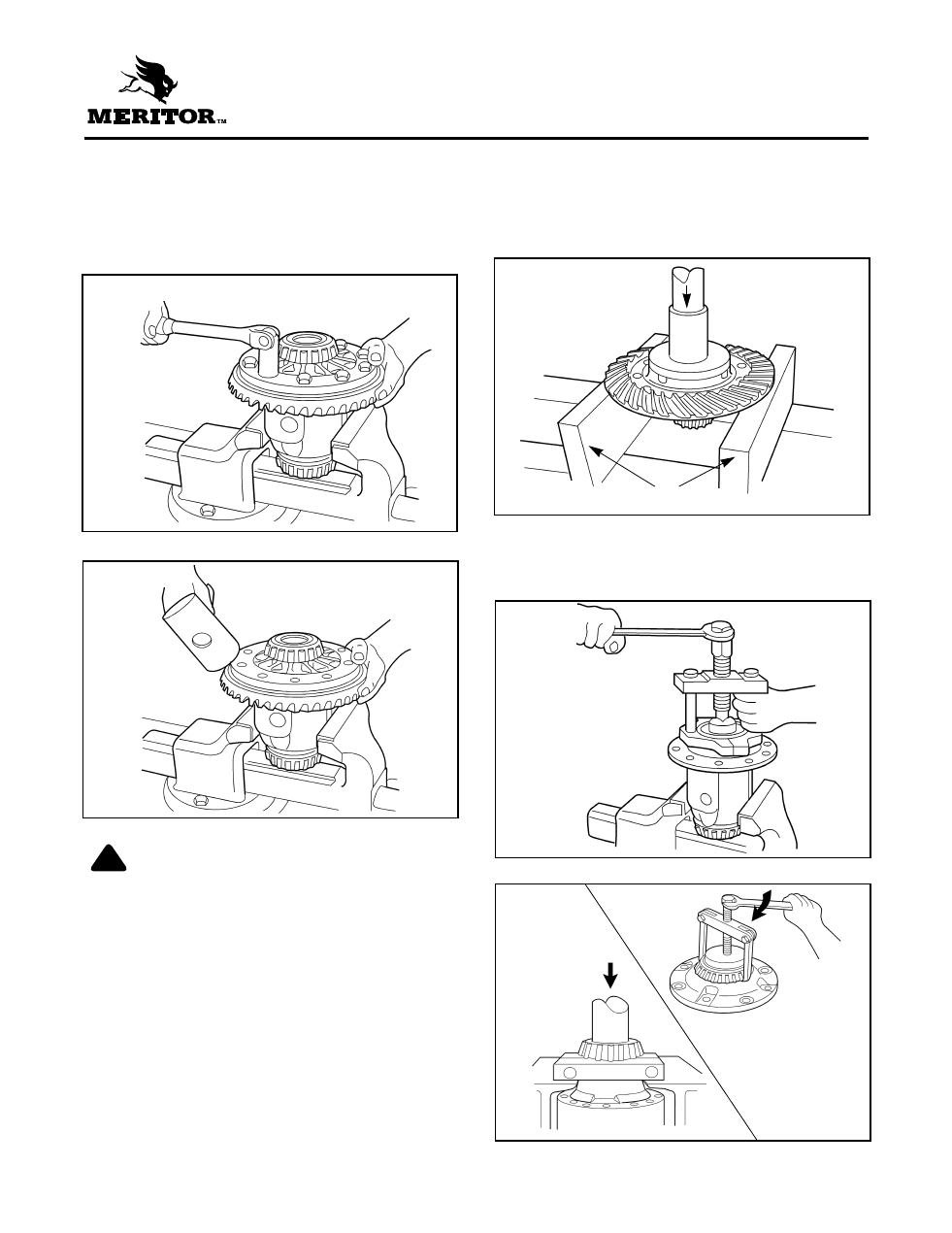 MERITOR™