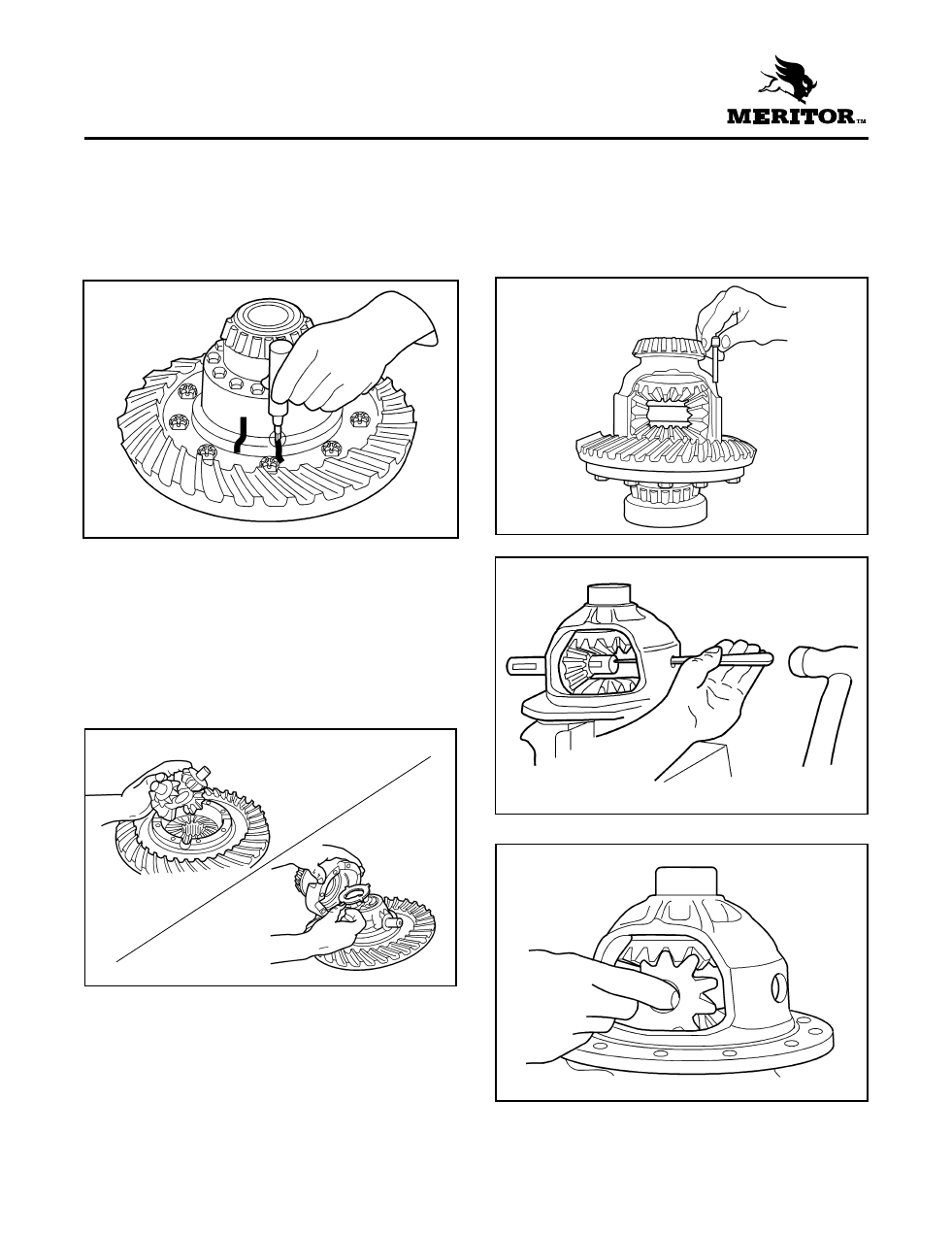 MERITOR™