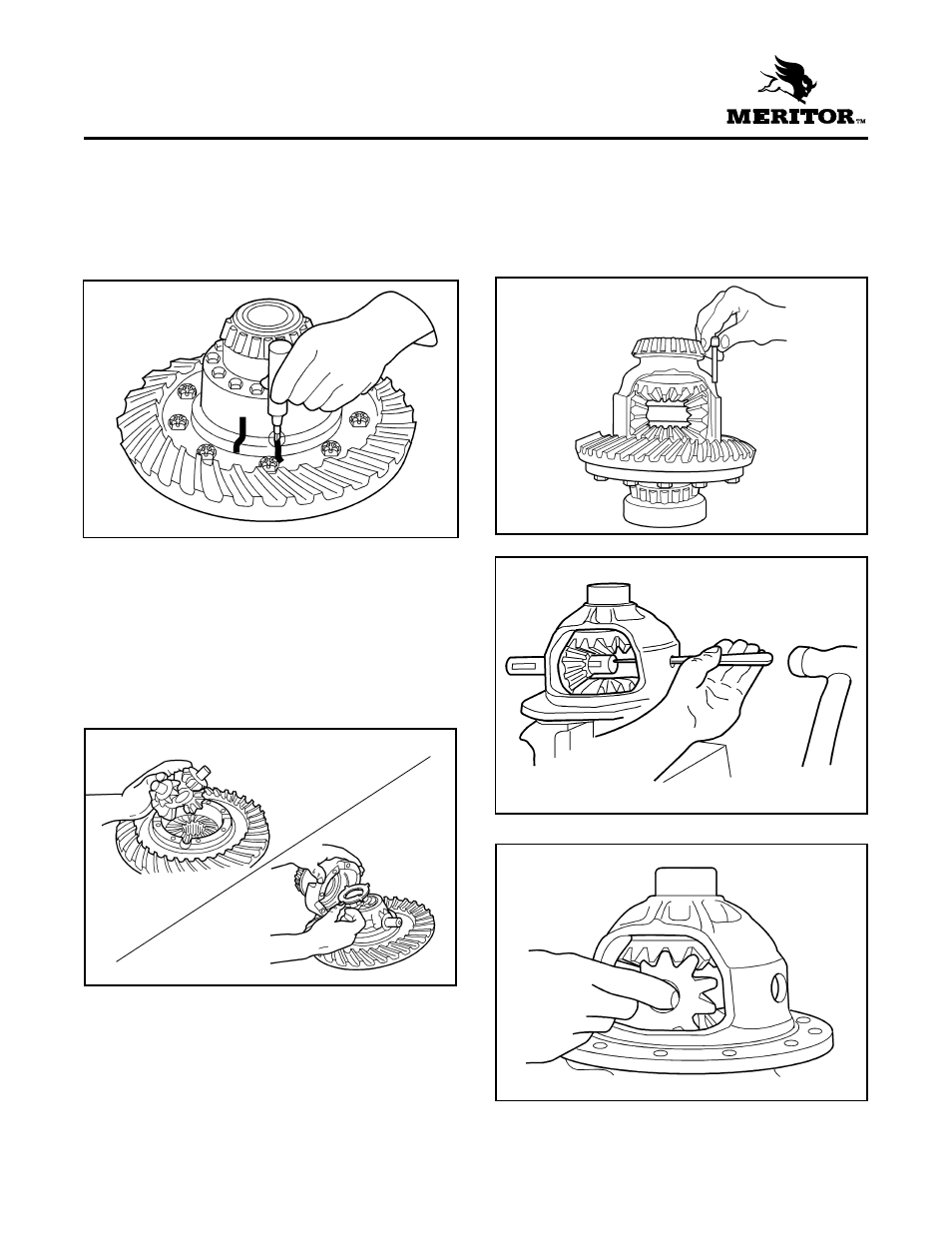 MERITOR™