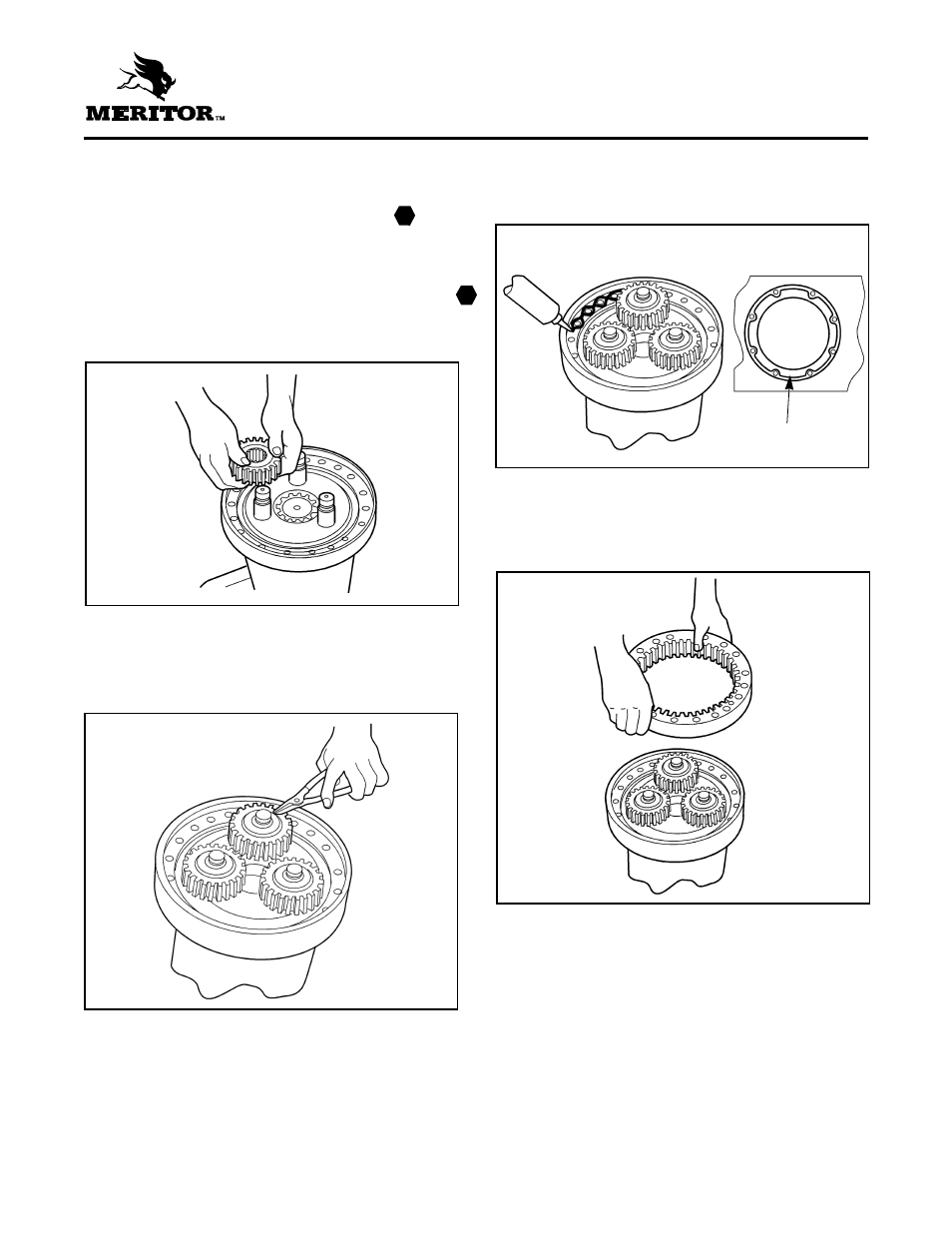 MERITOR™