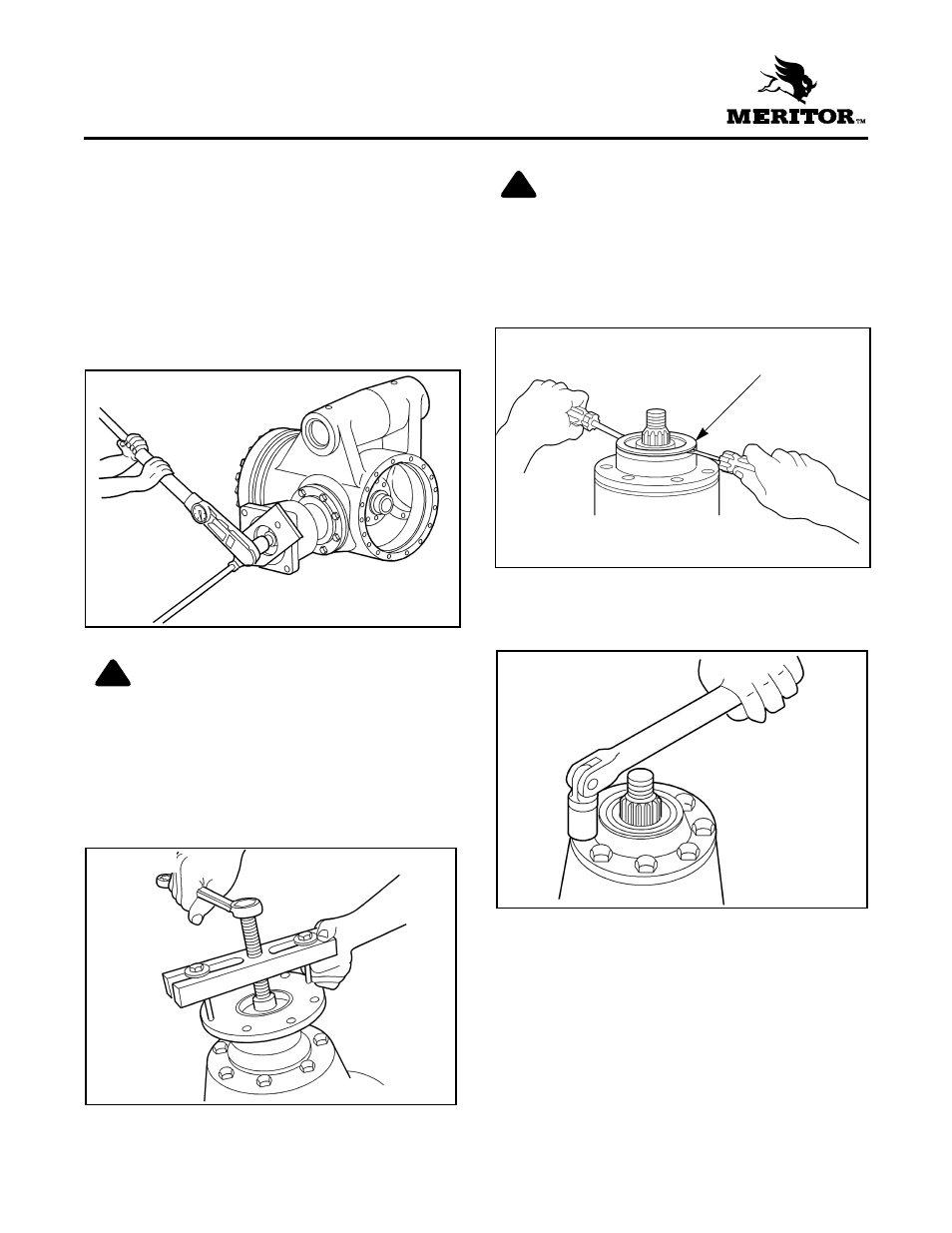 MERITOR™