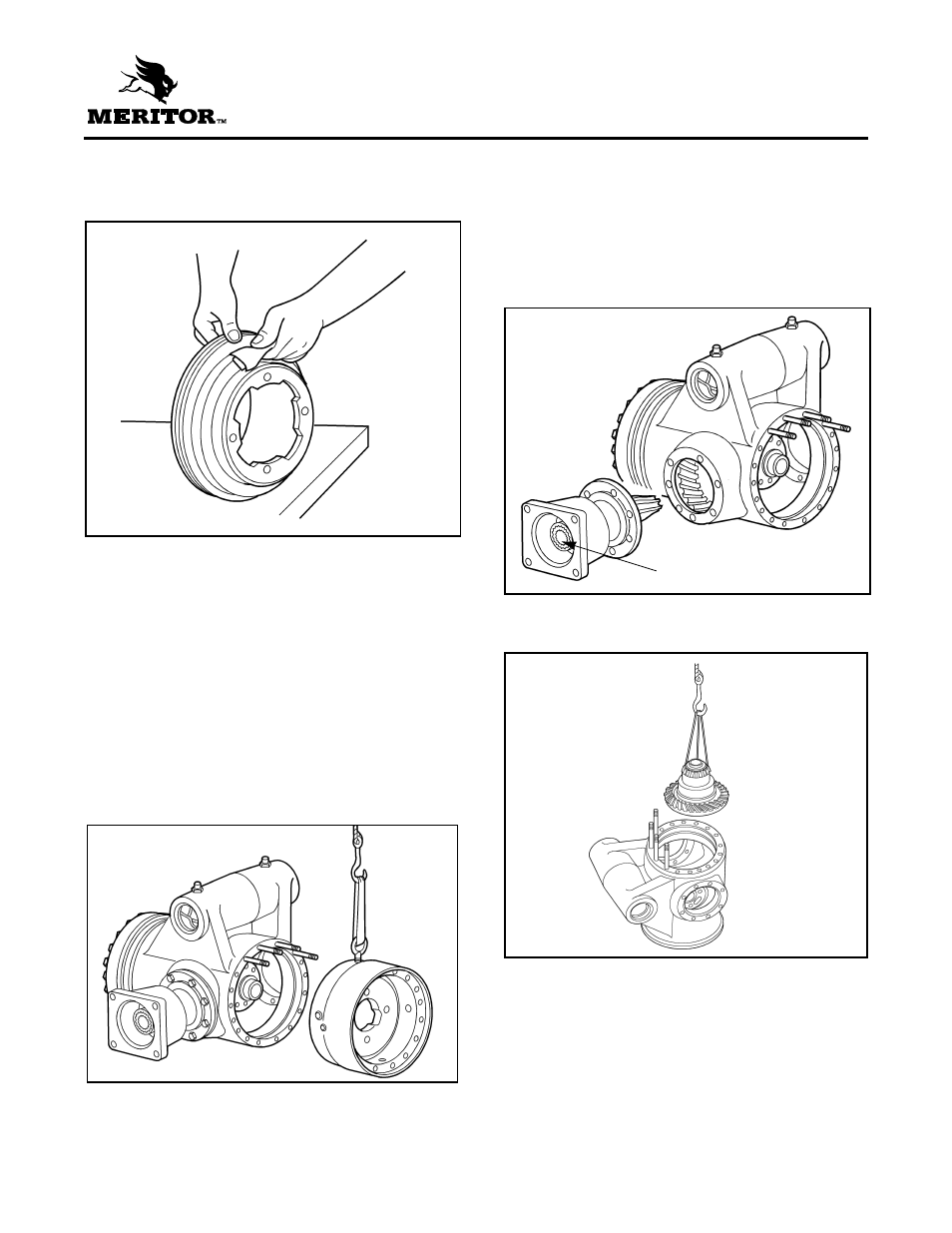 MERITOR™