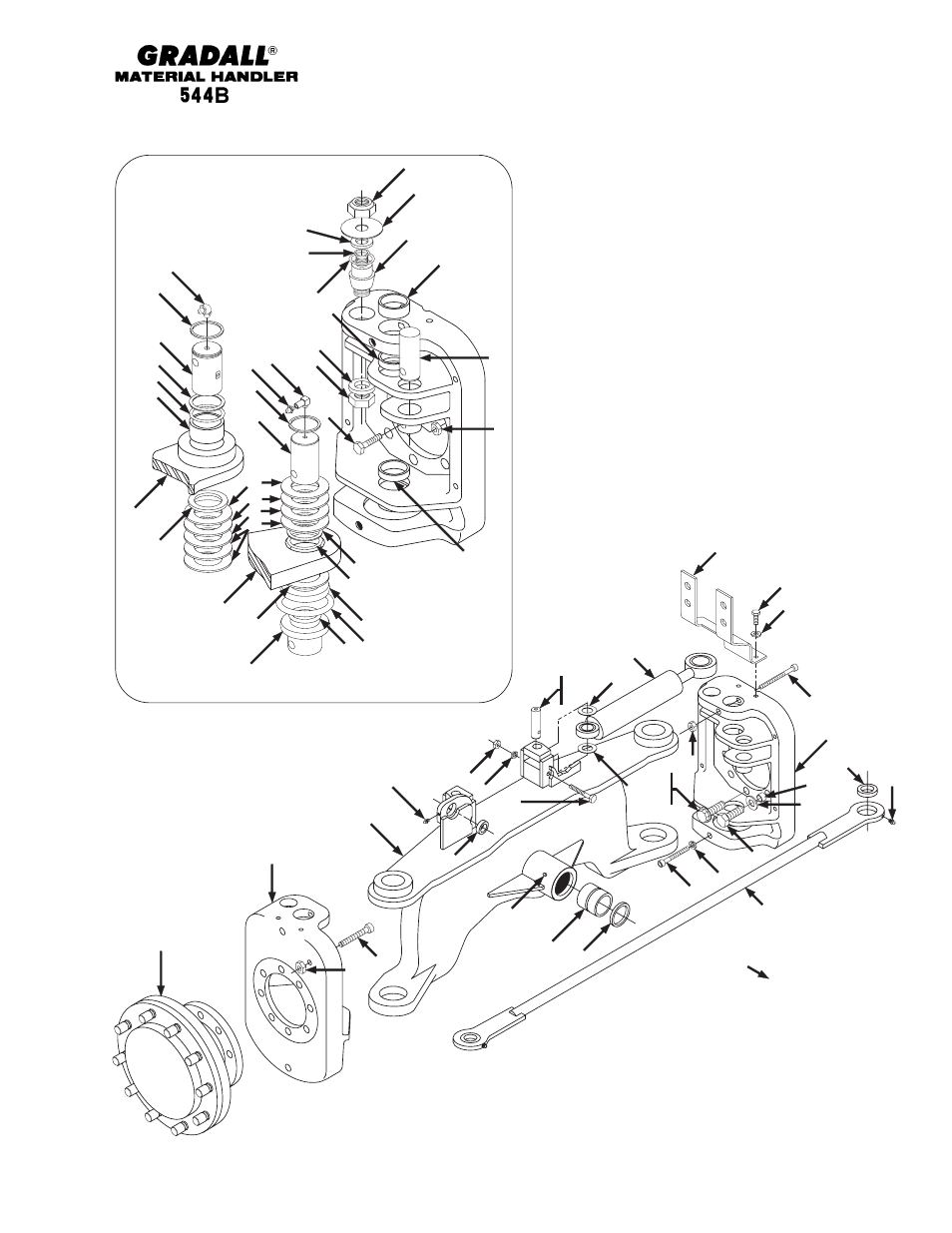 GRADALL®
MATERIAL HANDLER
544B