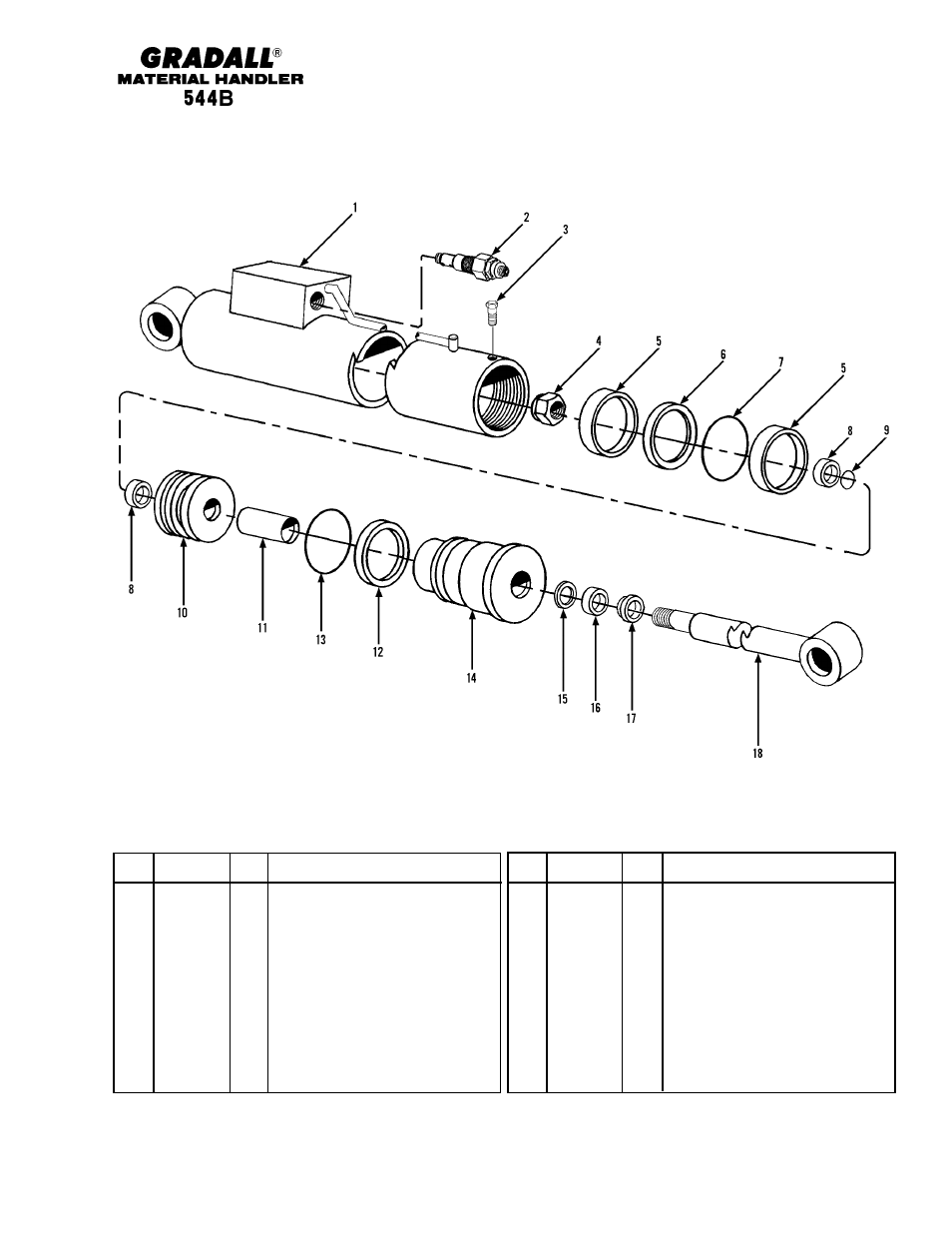 GRADALL®
MATERIAL HANDLER
544B

1
2
3
4
5
6
7
5
8
9
8
10
11
13
12
14
15
16
17
18