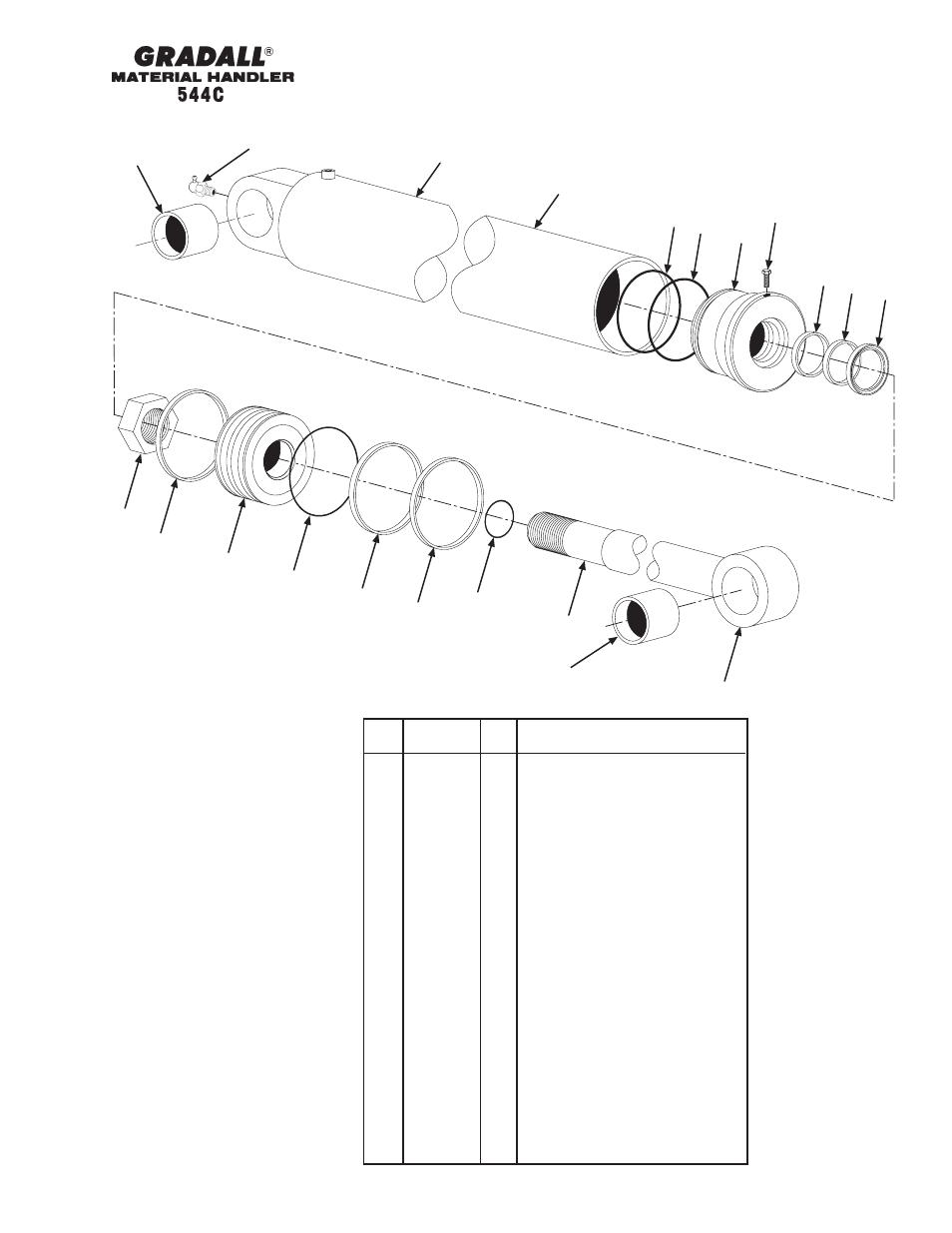 GRADALL®
MATERIAL HANDLER
544C