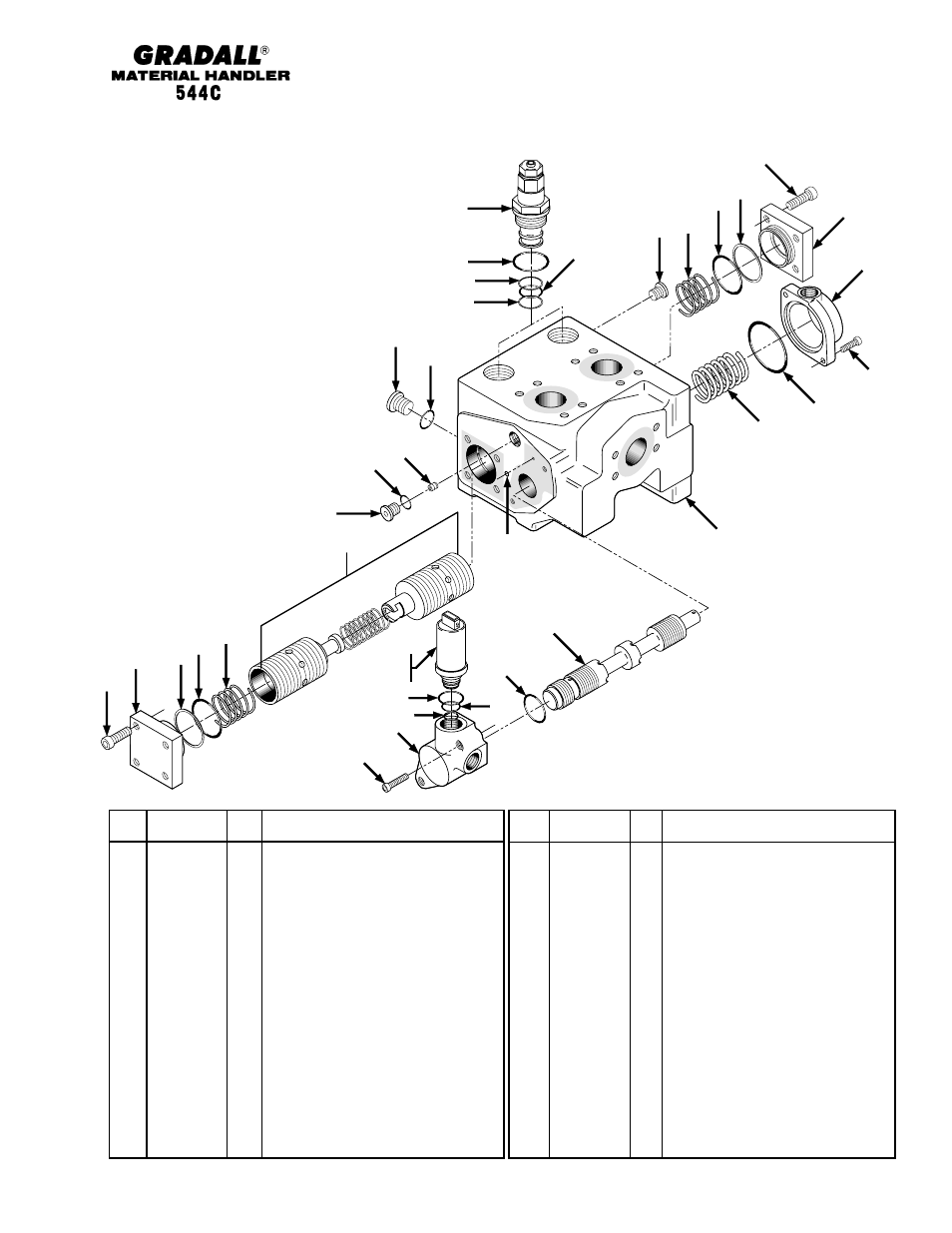 GRADALL®
MATERIAL HANDLER
544C