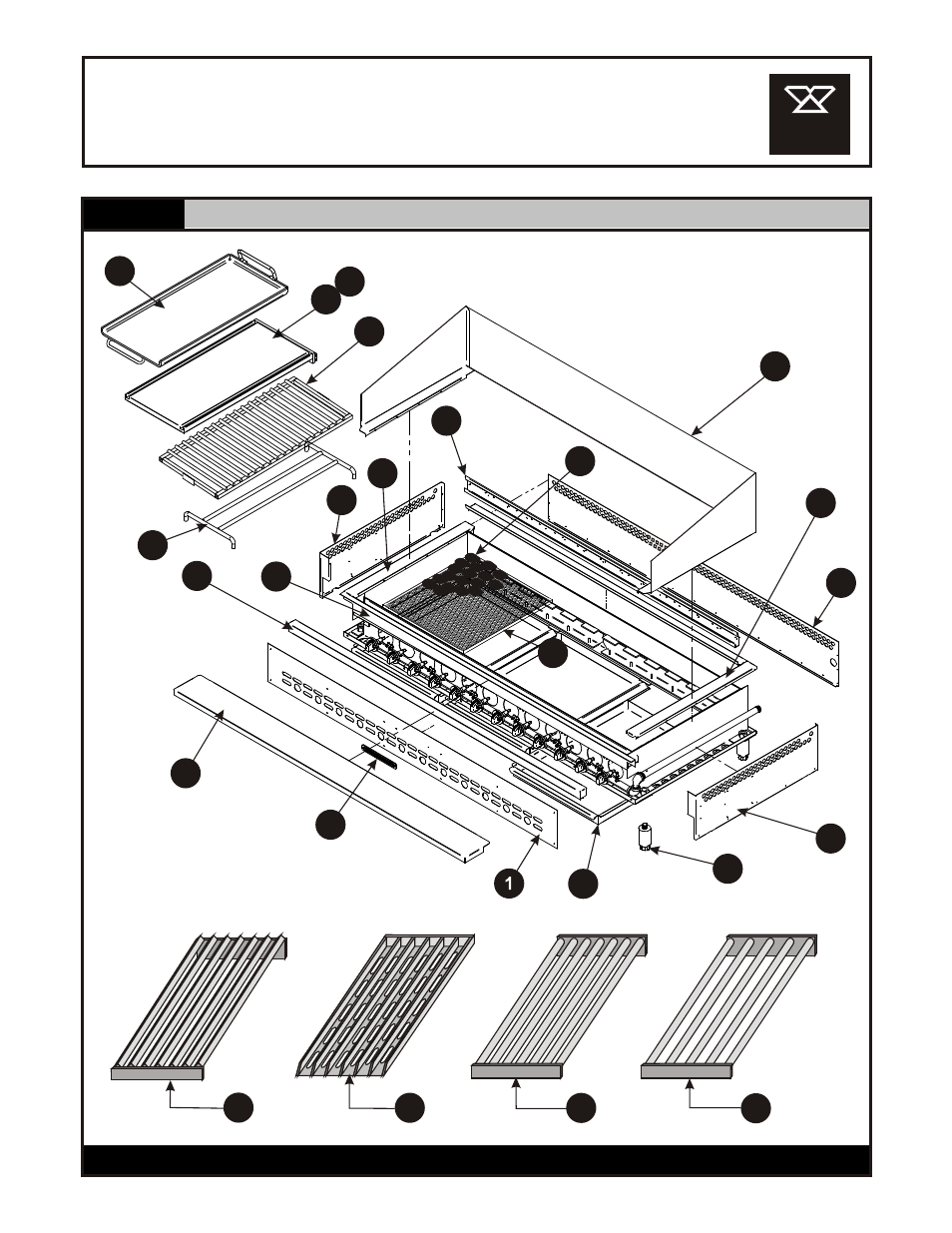 1