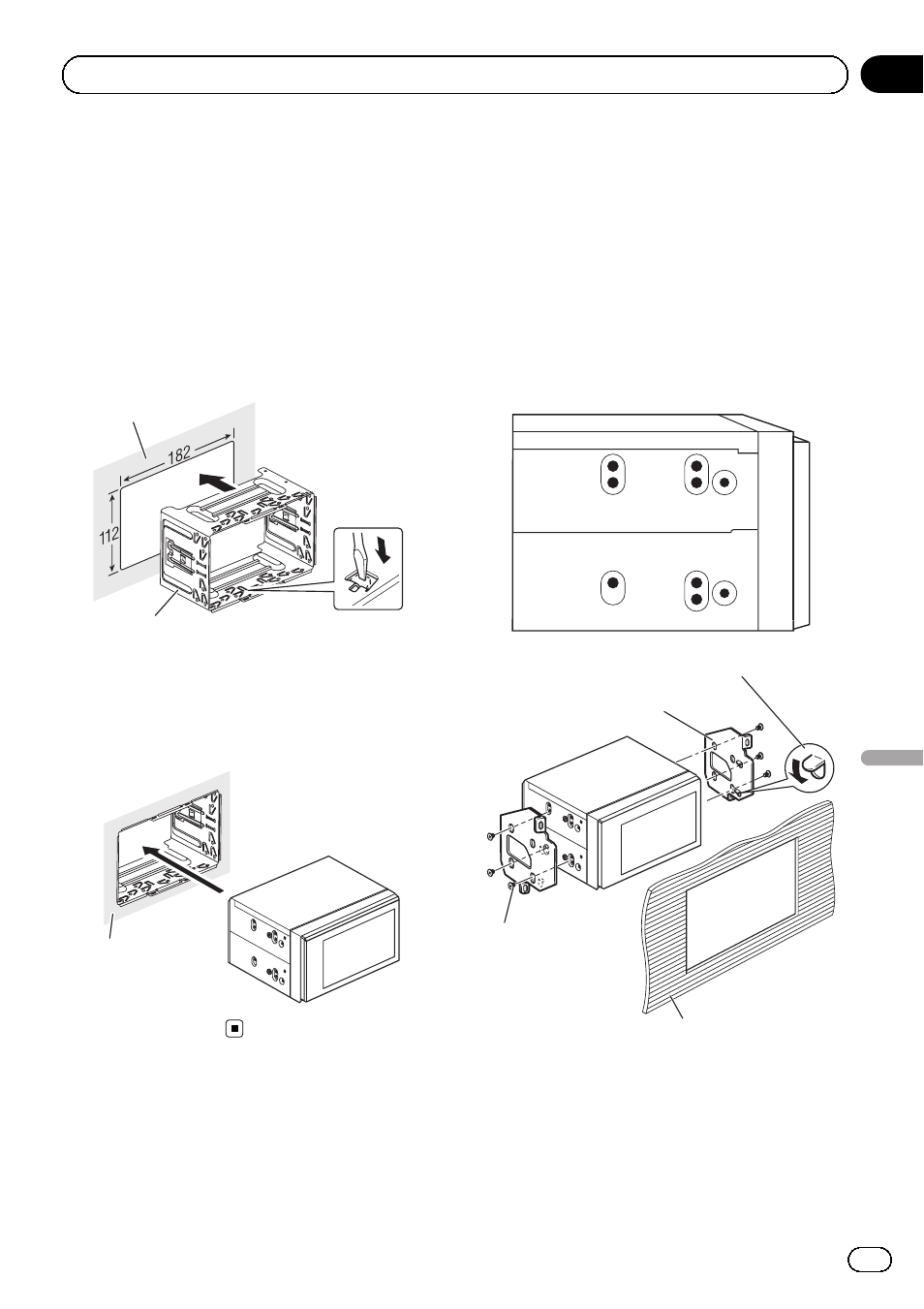 182

112