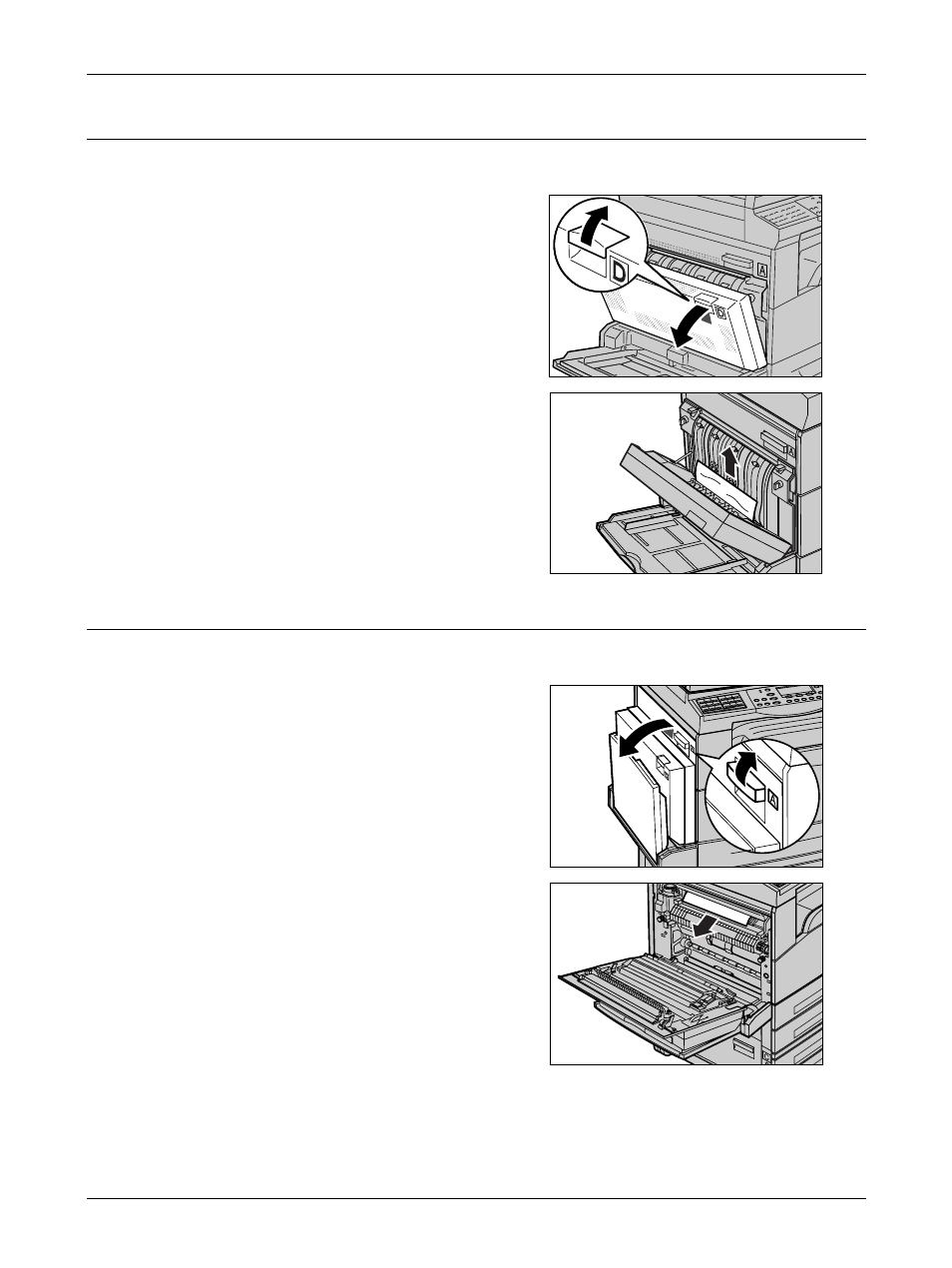 D

A

A

A