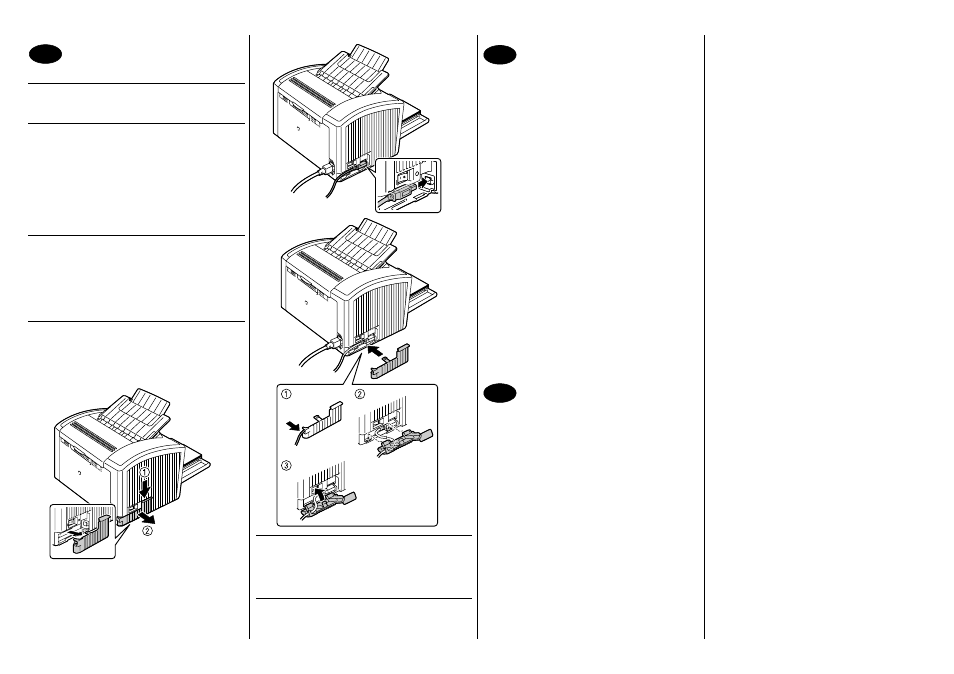 ①
②

①
②
③