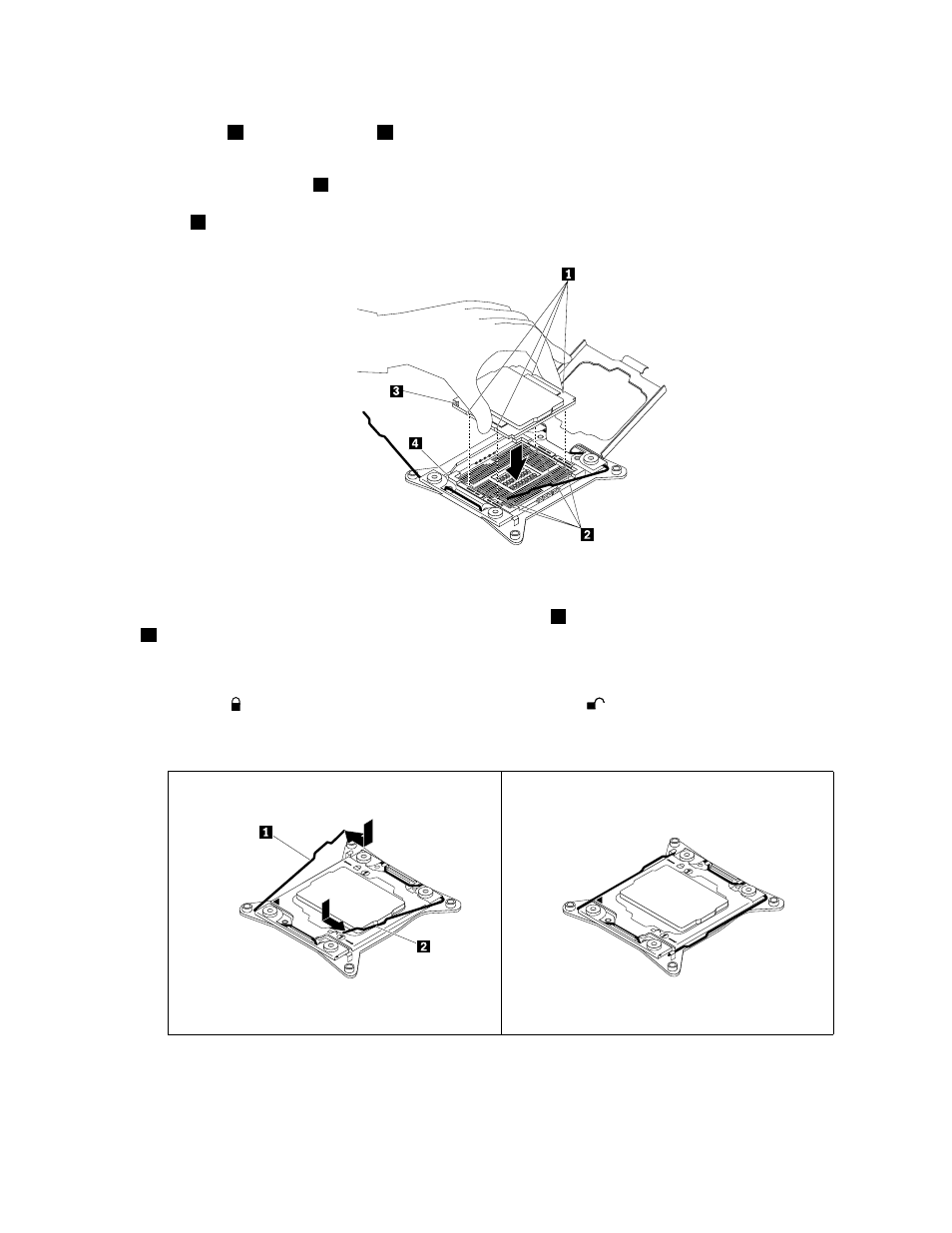 1

3

4

2

1

2