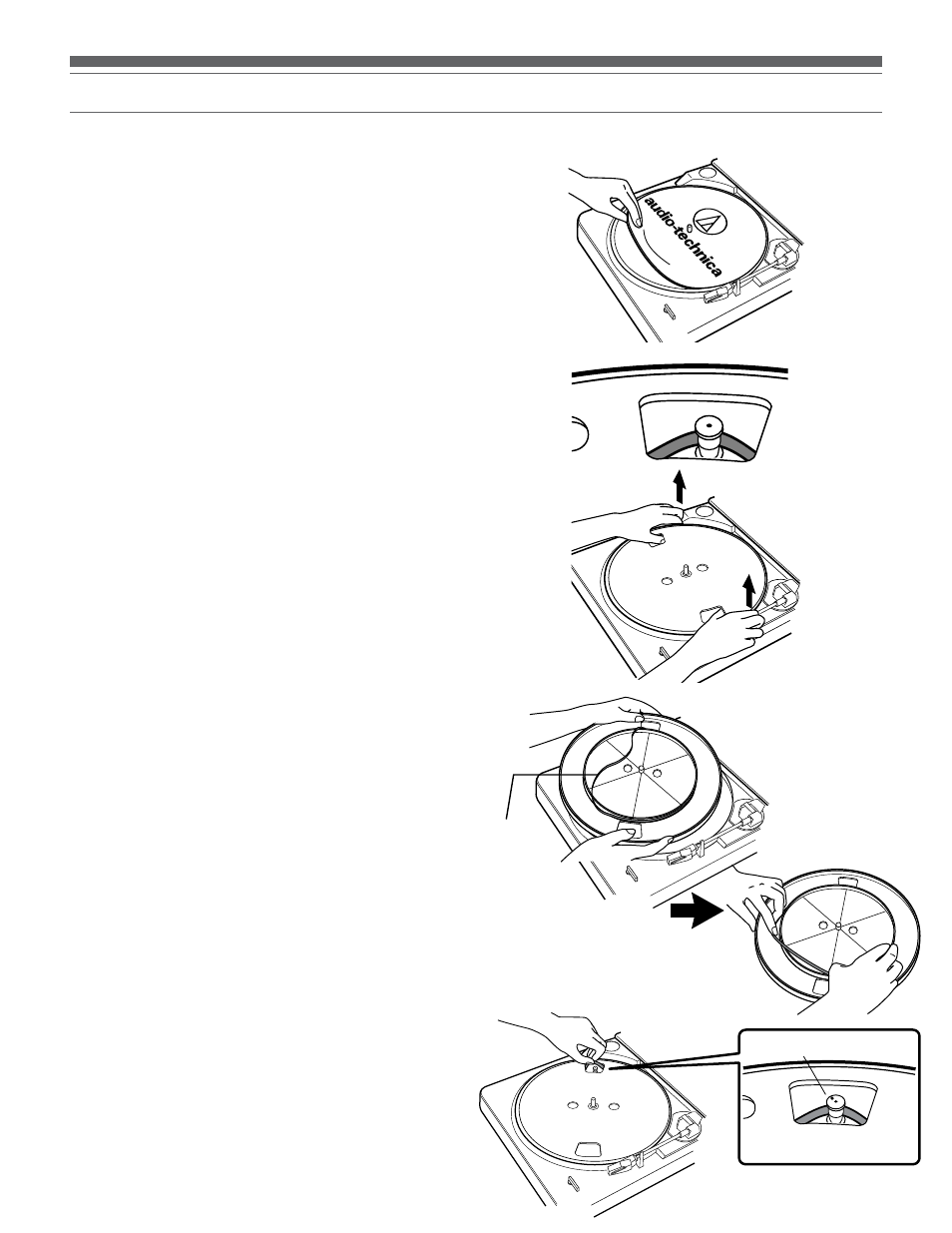 audio-technica