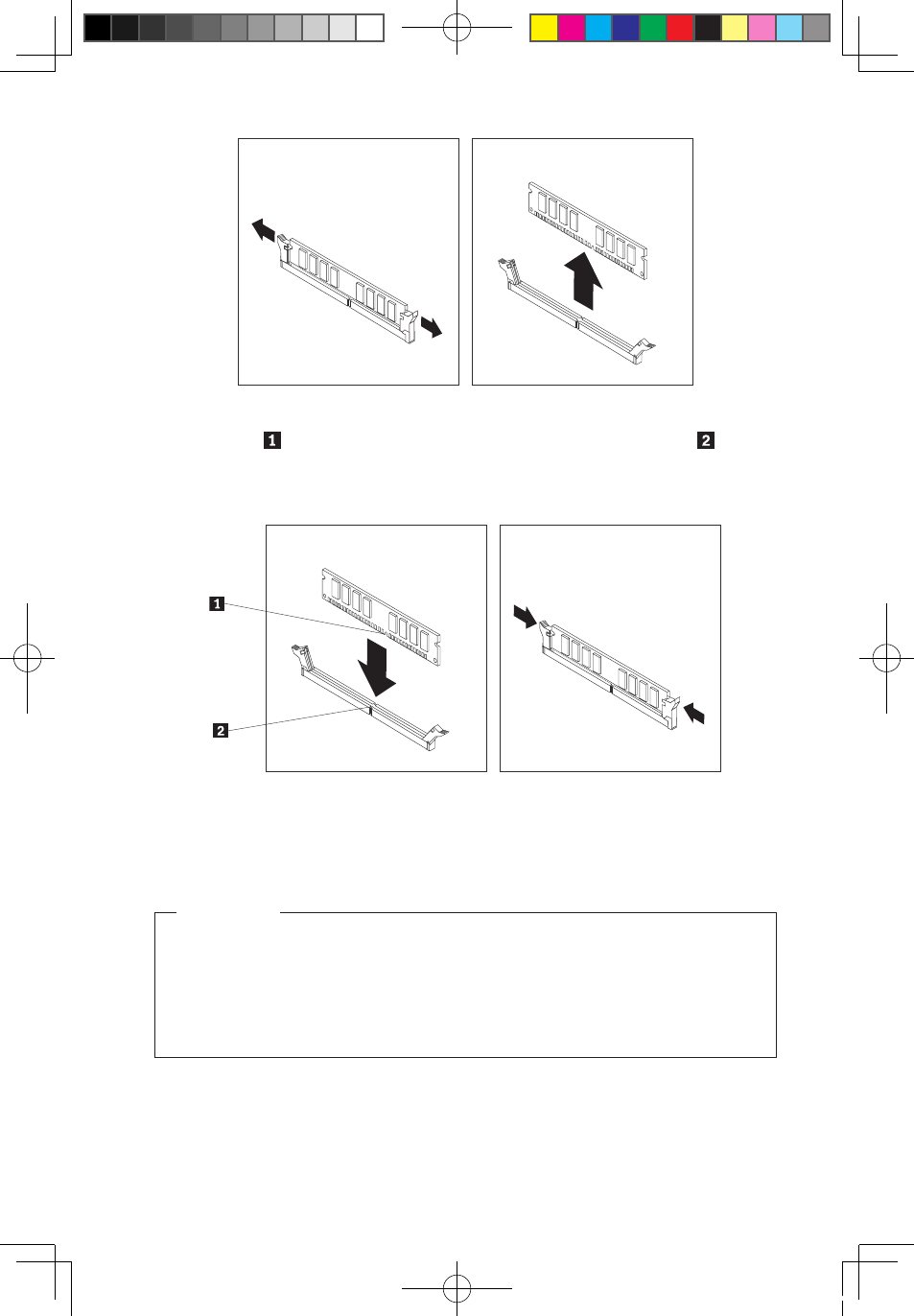 1

2

1

2