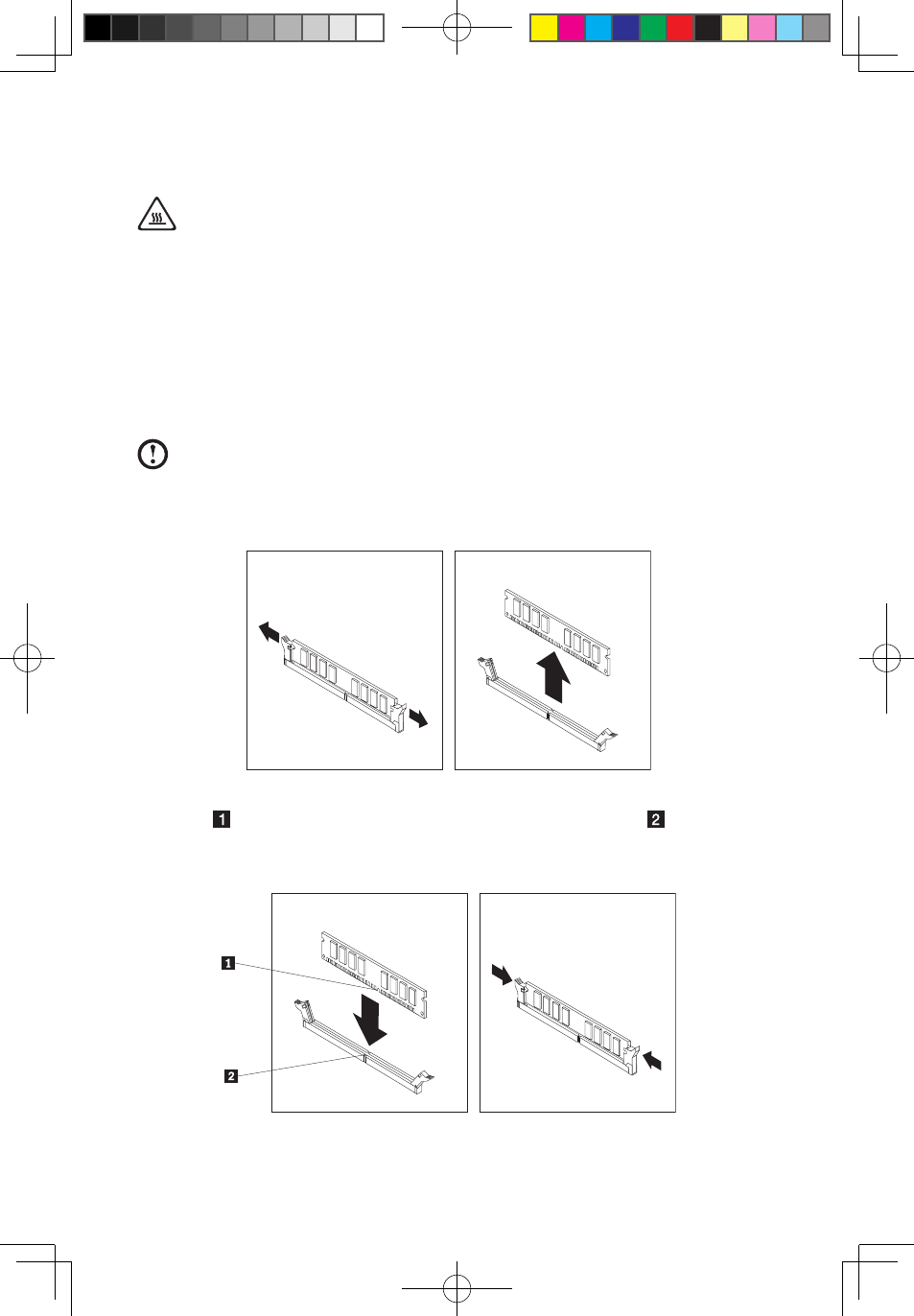 1

2

1

2