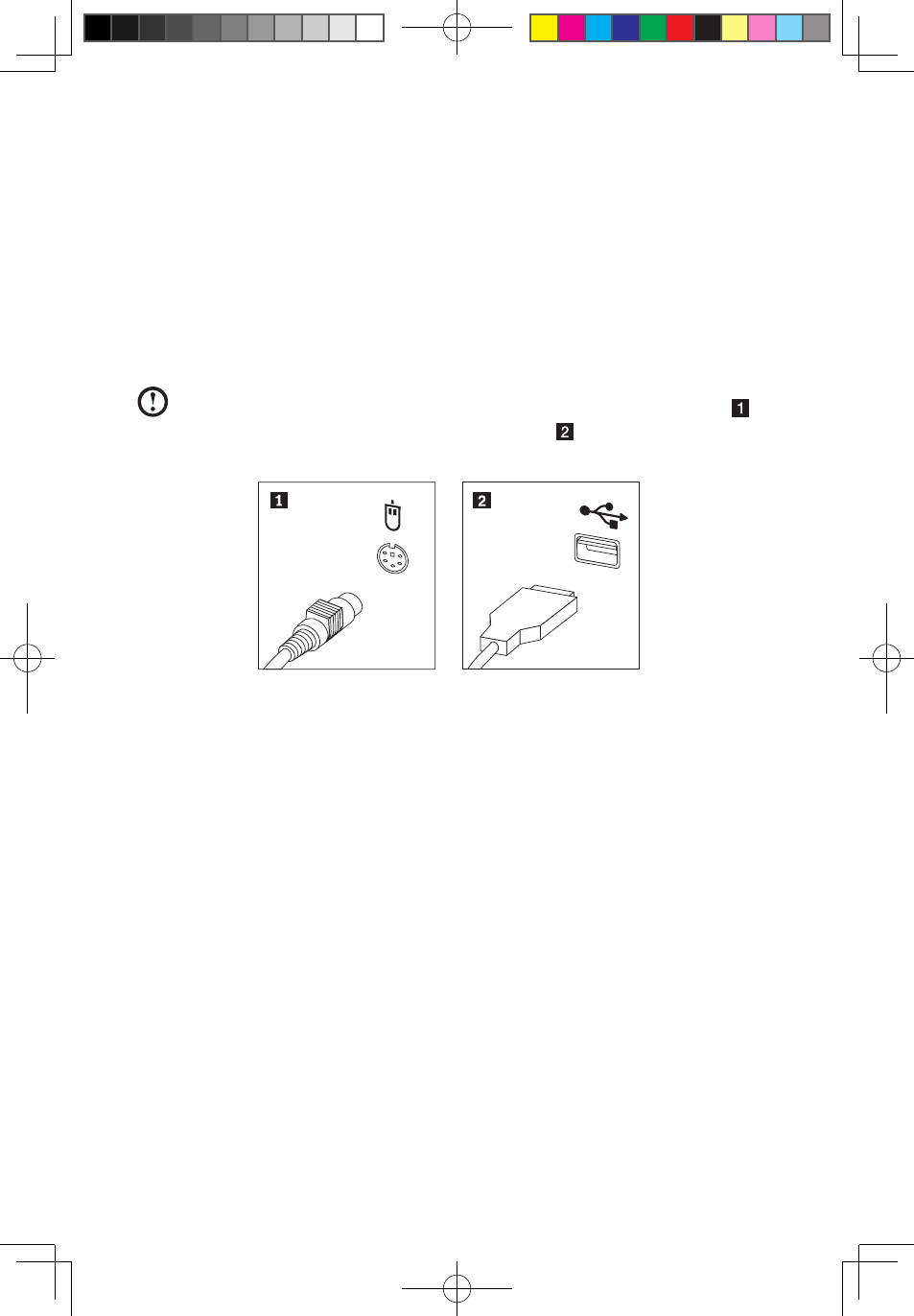 1

2

1

2