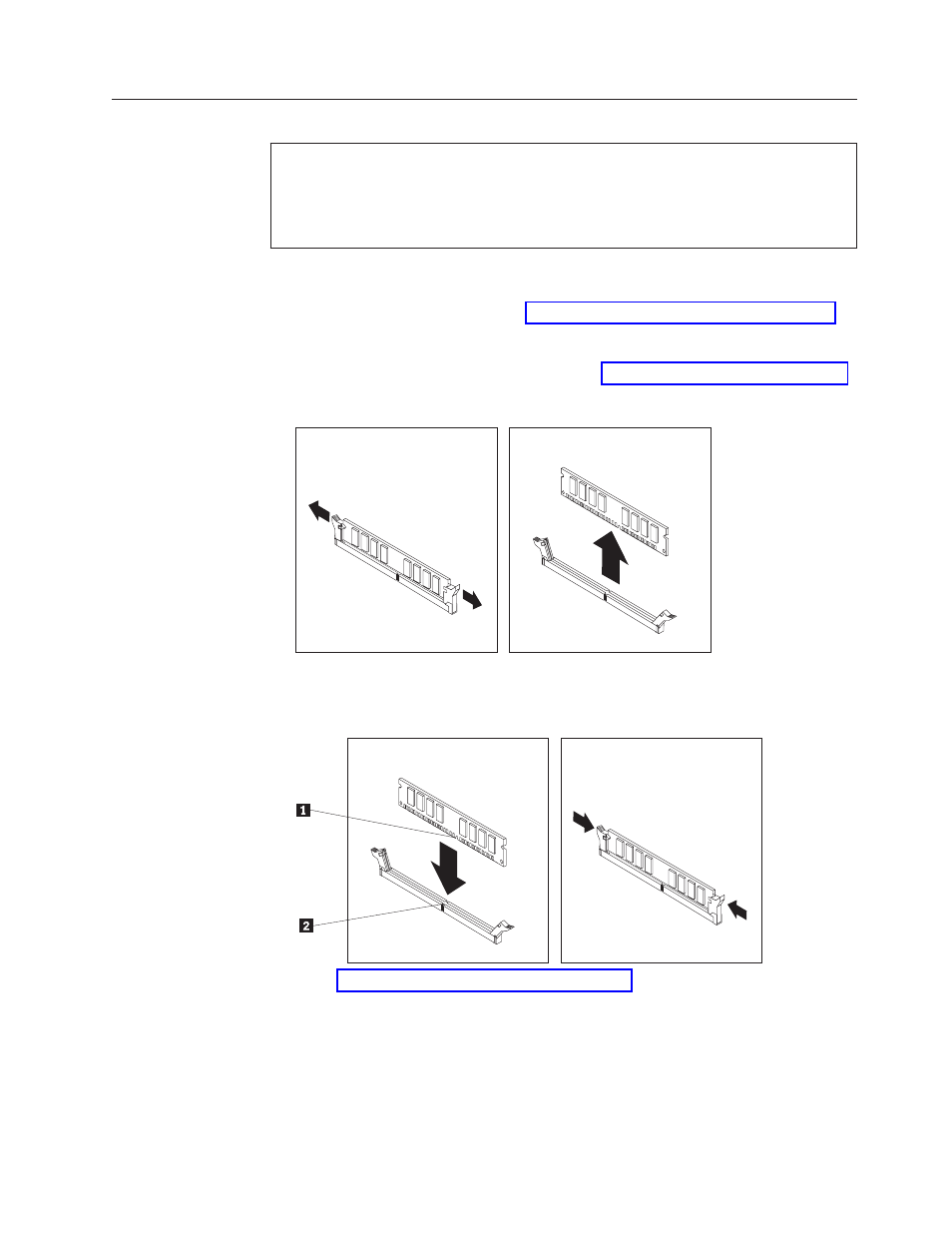 1

2