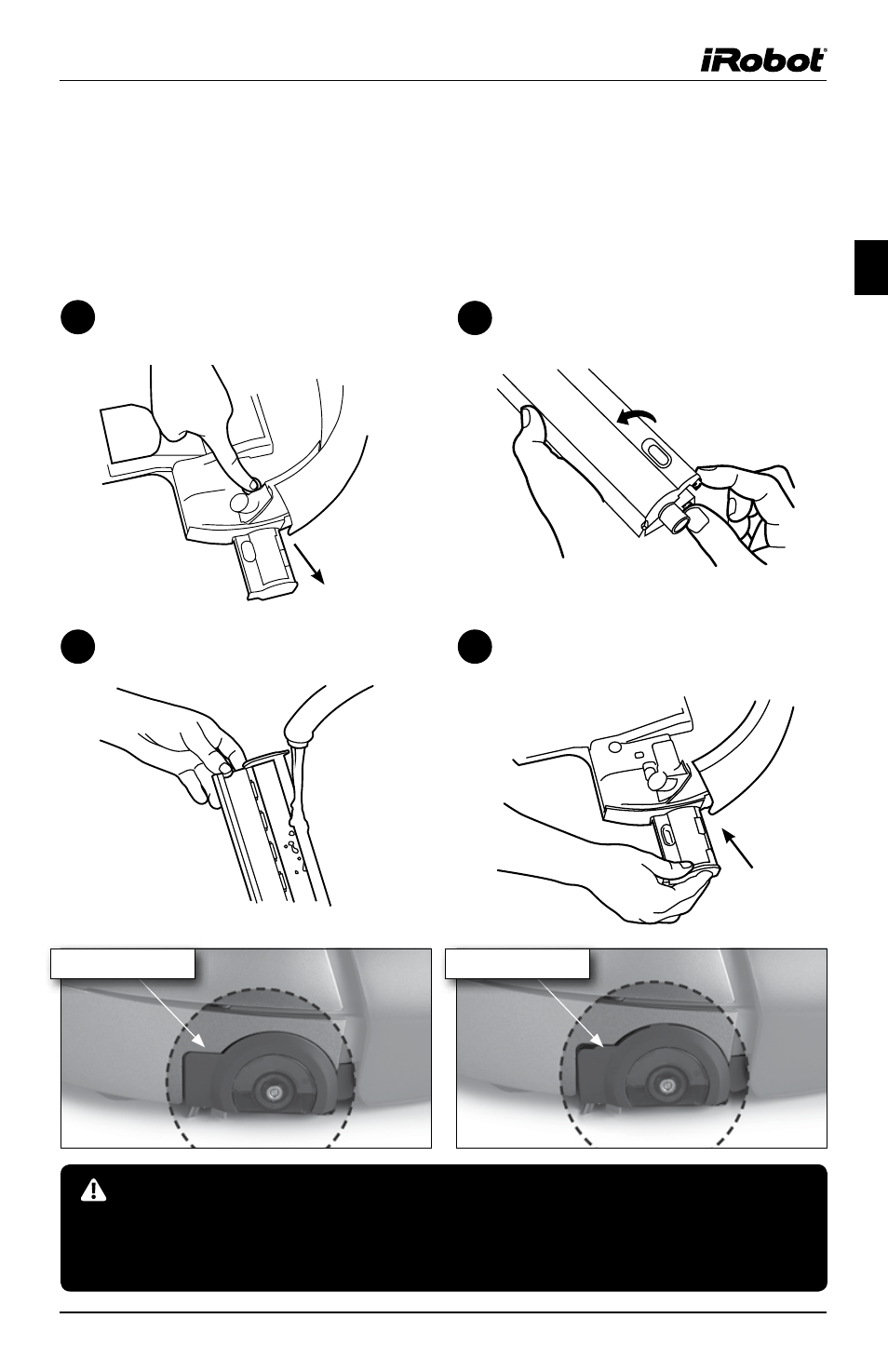 iRobot®