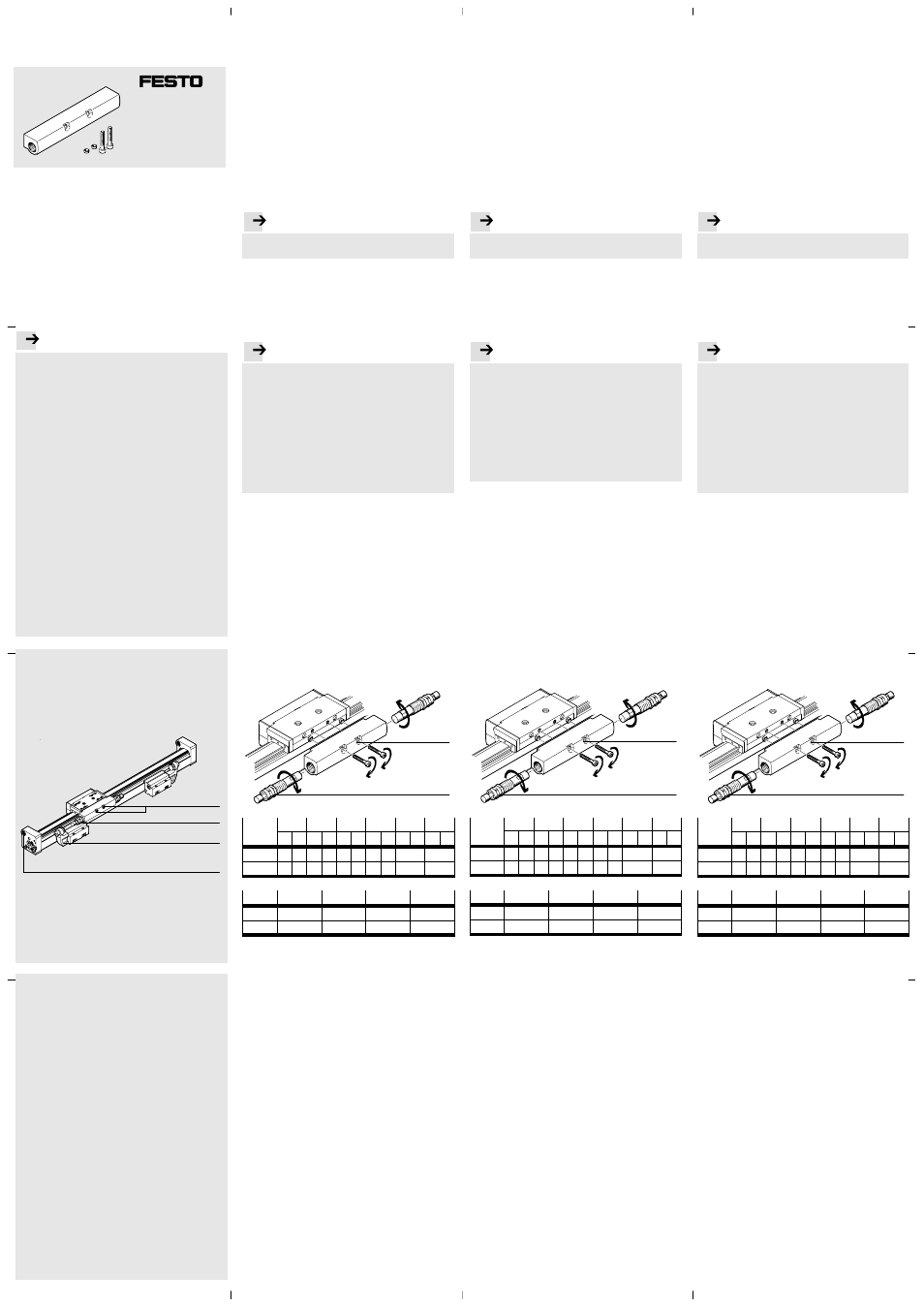 FESTO