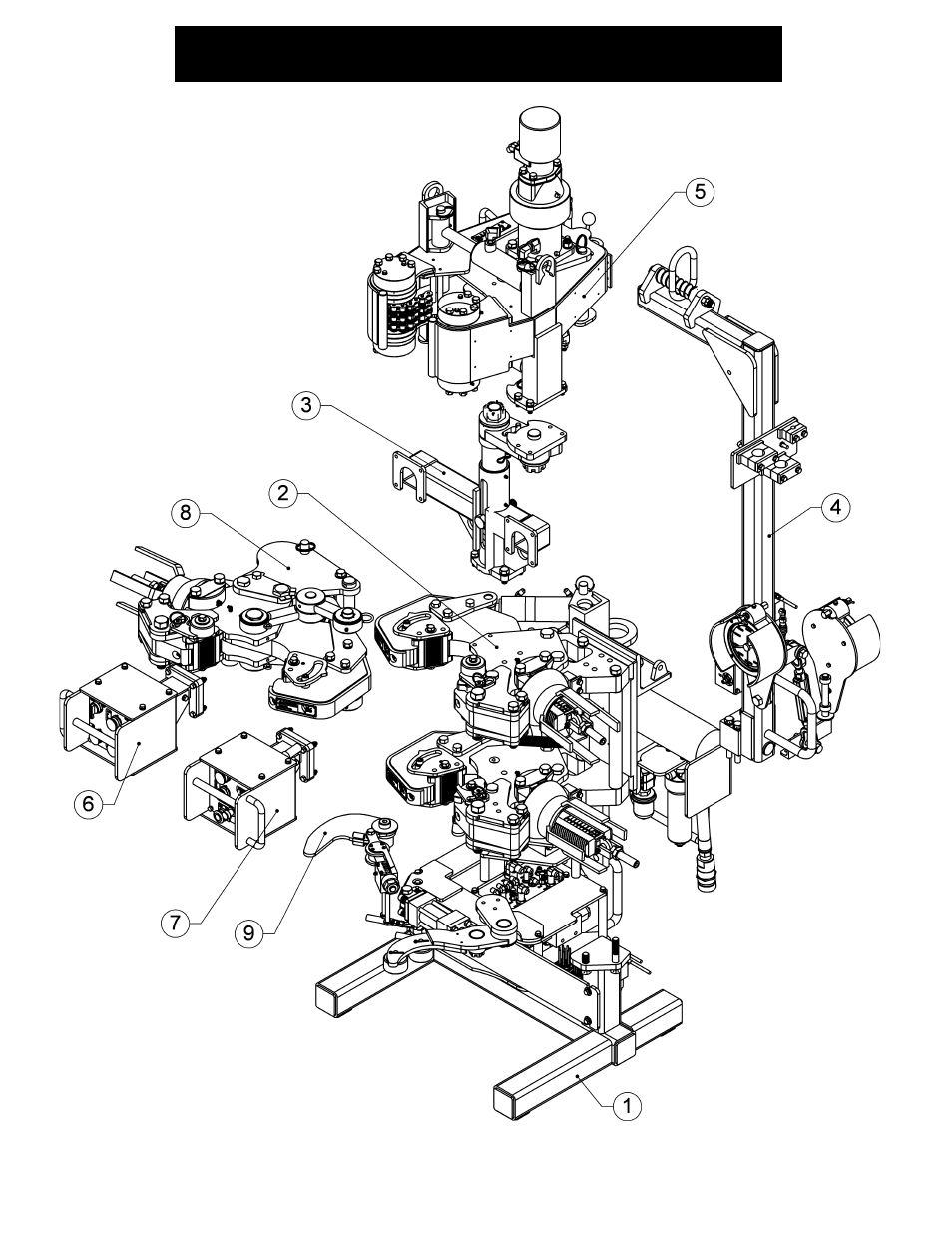 5
3
2
8
4
6
7
9
1