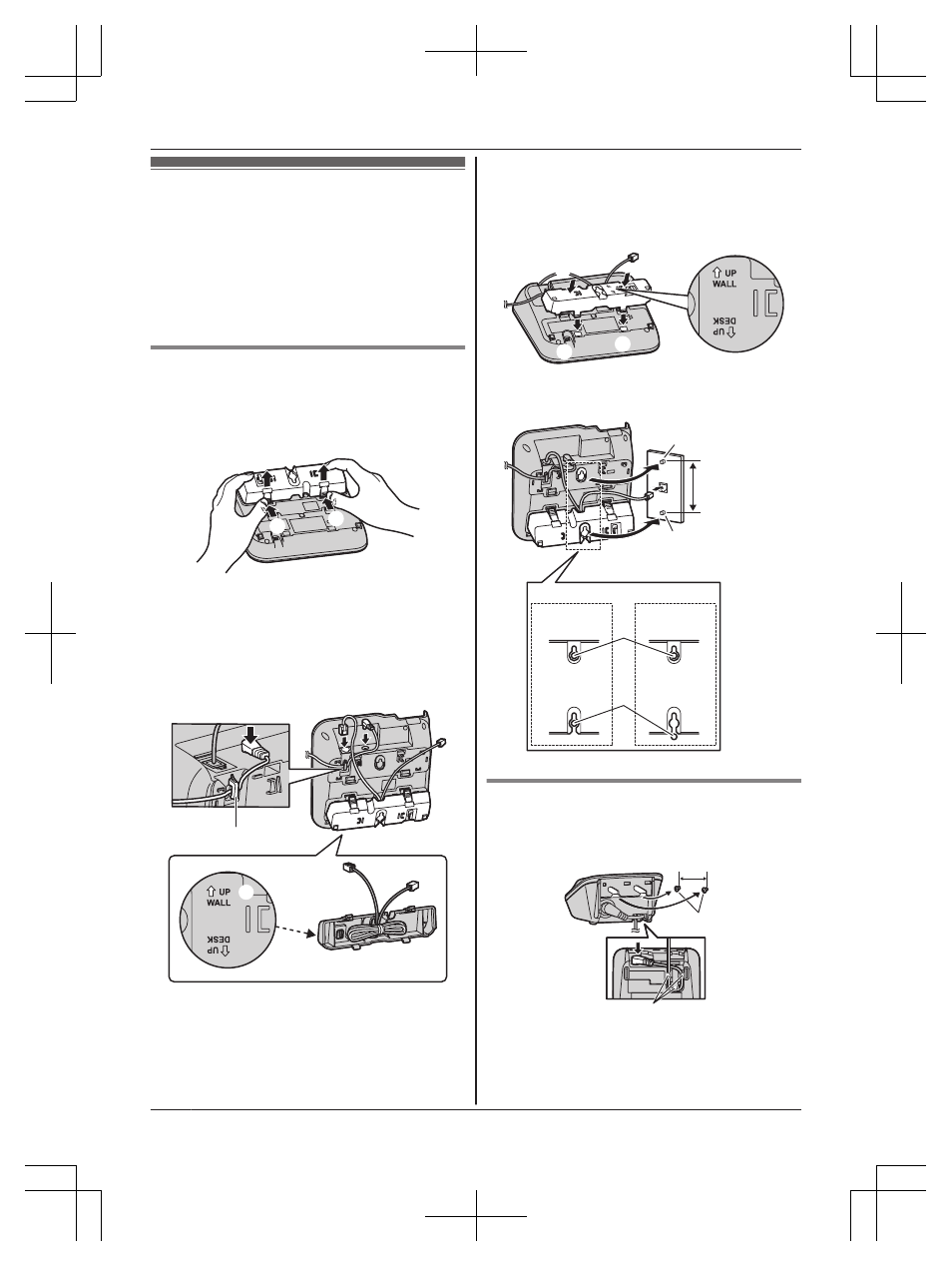 UP
WALL
UP
DESK

UP
WALL
UP
DESK