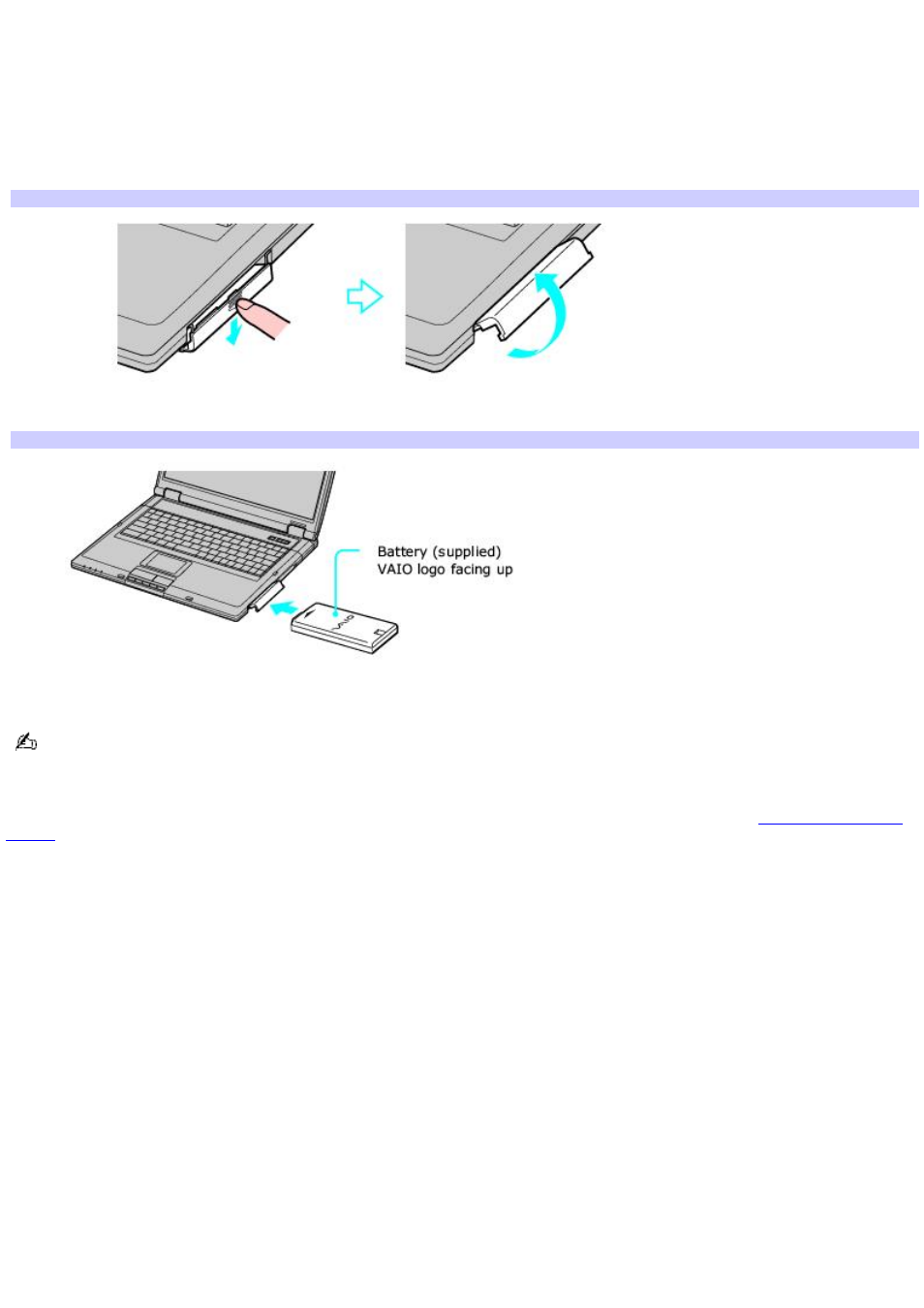 Battery (supplied)
VAIO logo facing up

VAIO