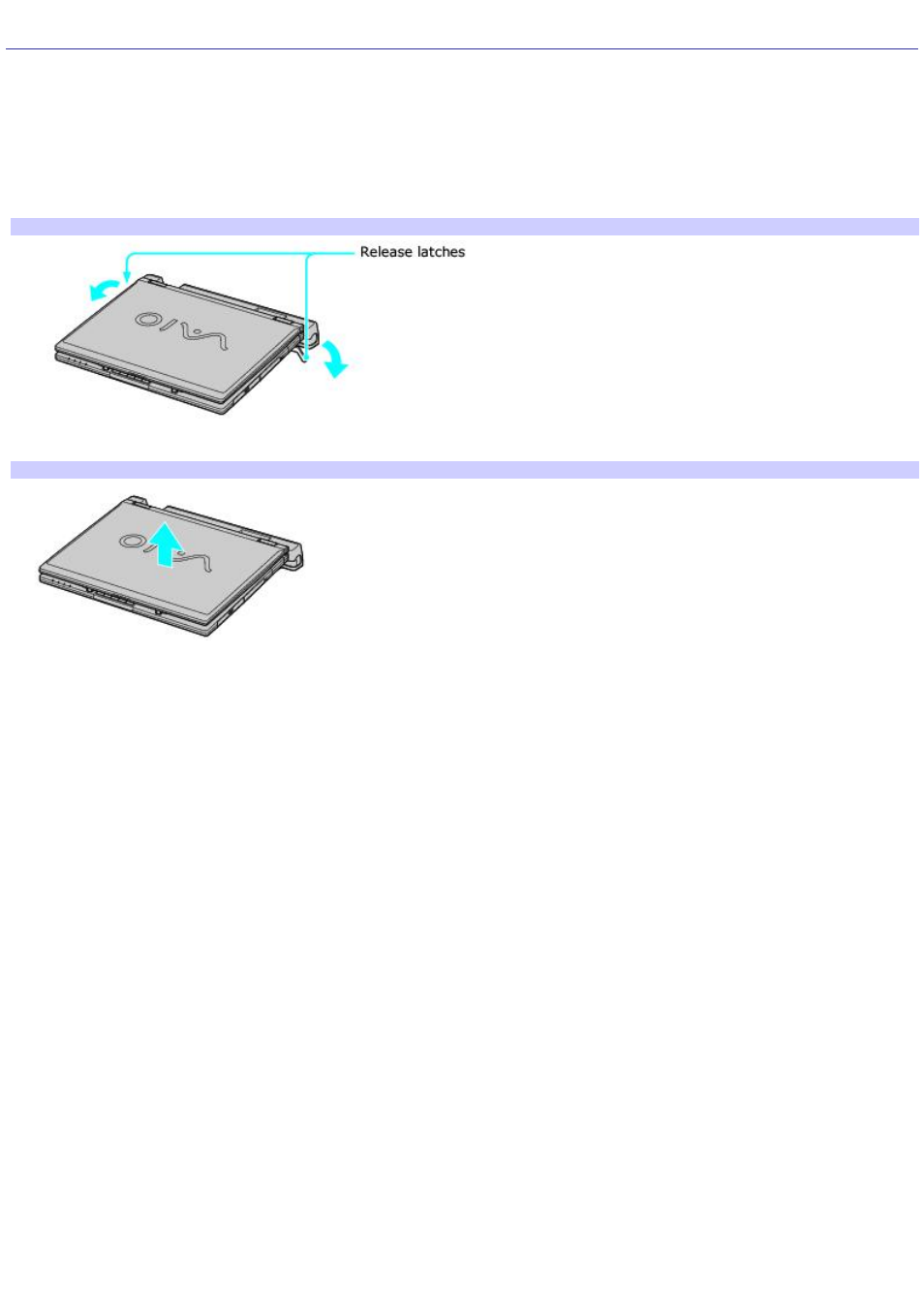 Release latches

VAIO

VAIO