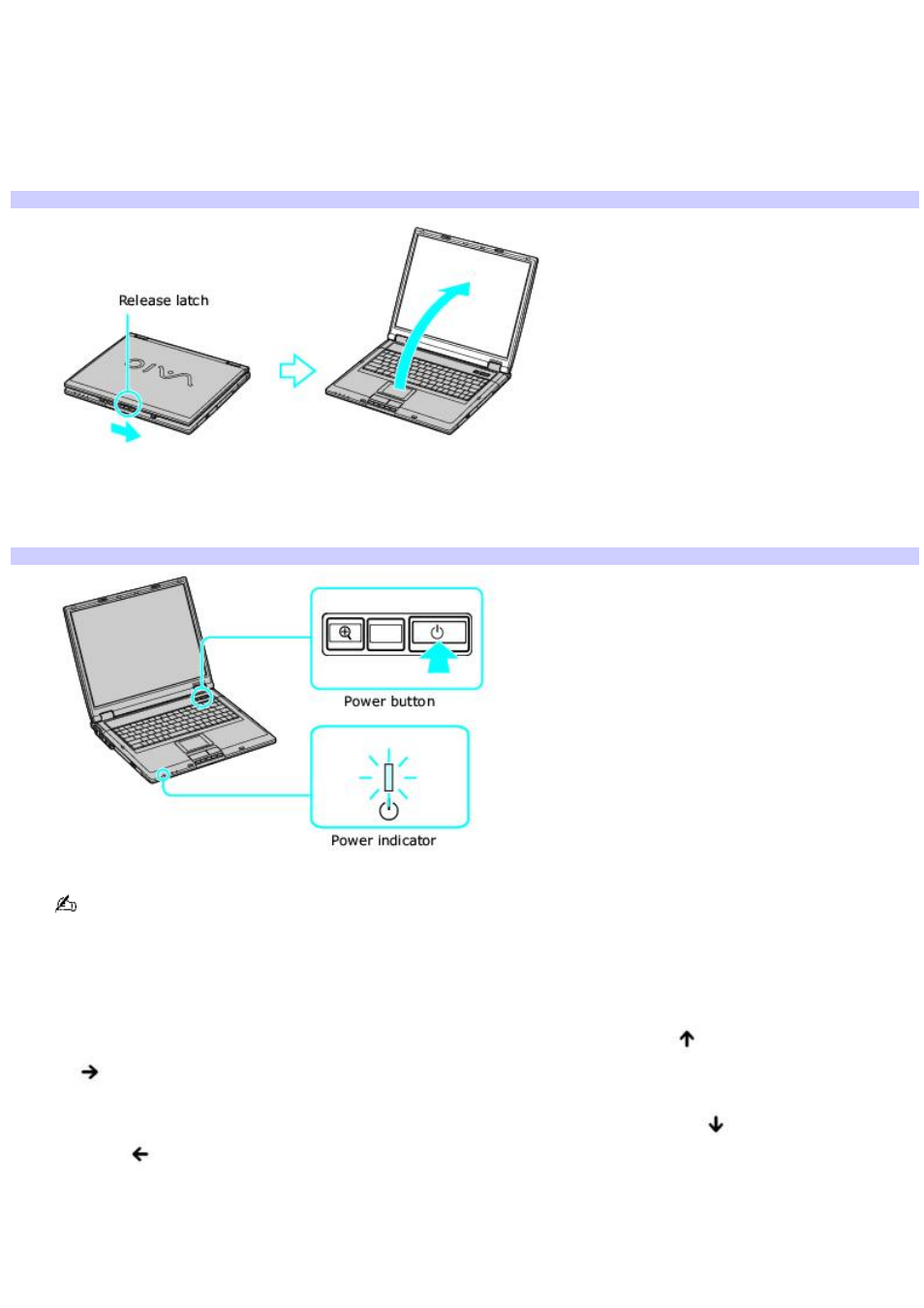 Release latch

Power button

Power indicator