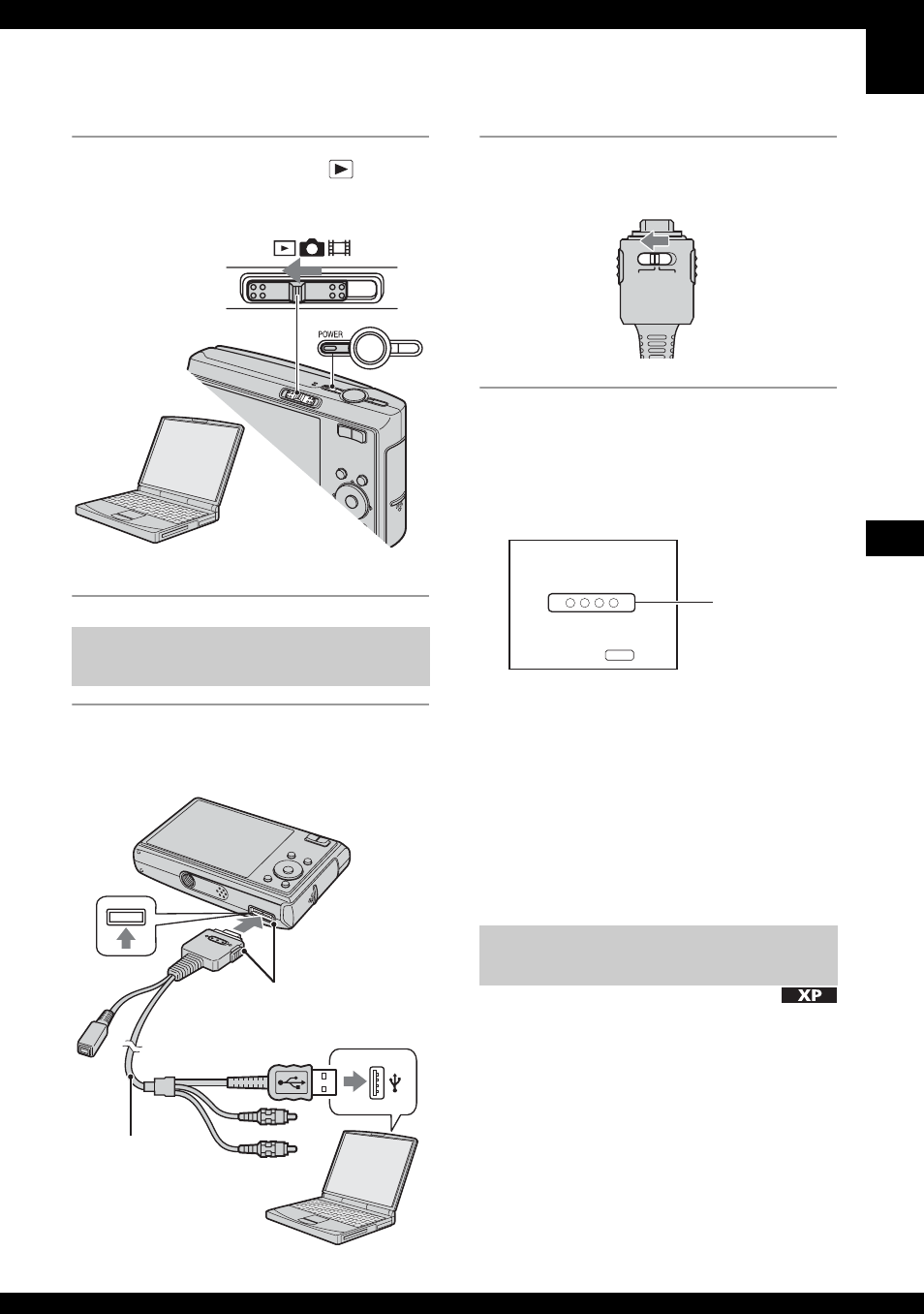 POWER

XP