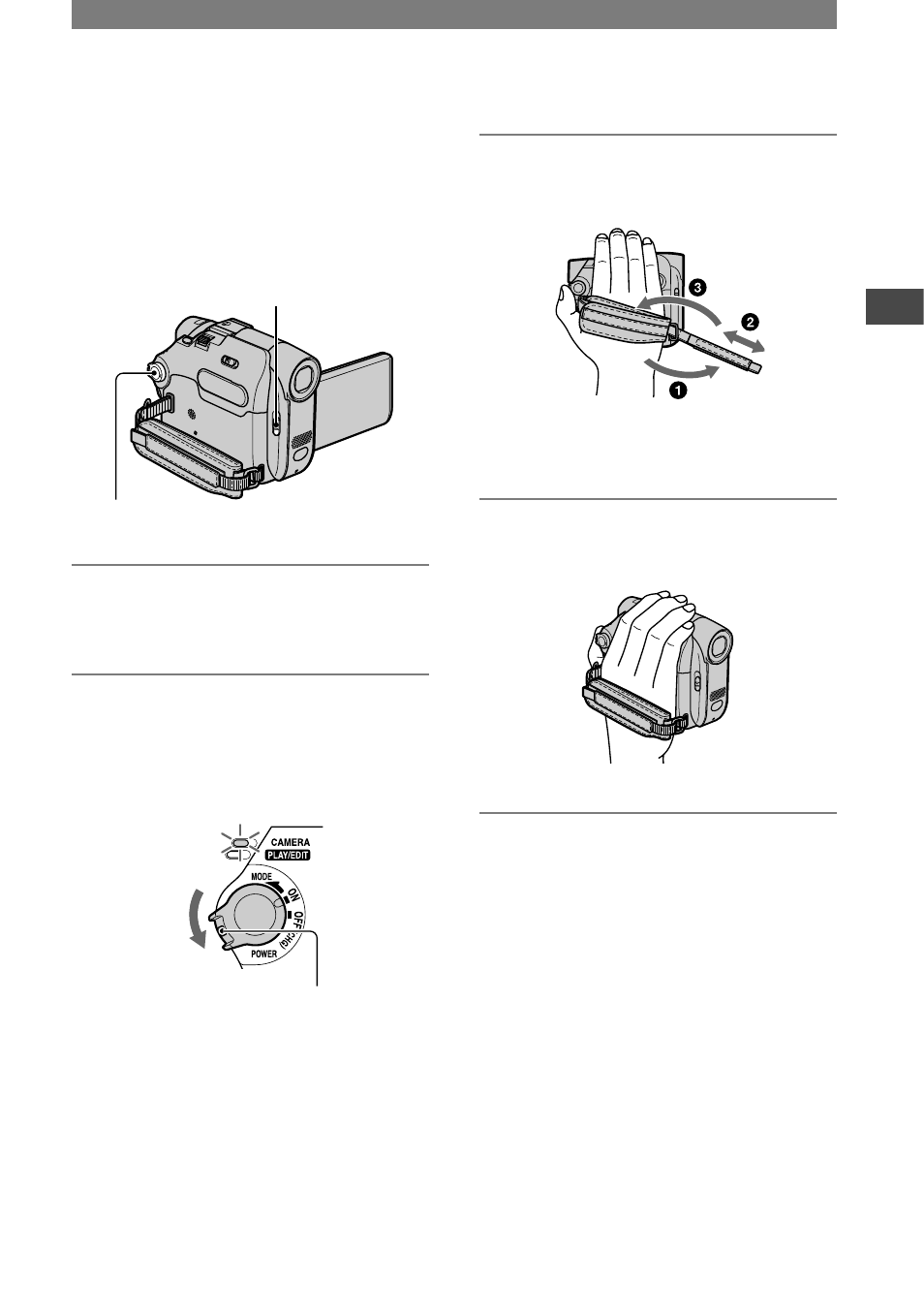 ❸
❷
❶

CAMERA
PLAY/EDIT
MODE
ON
OFF
(CHG)
POWER