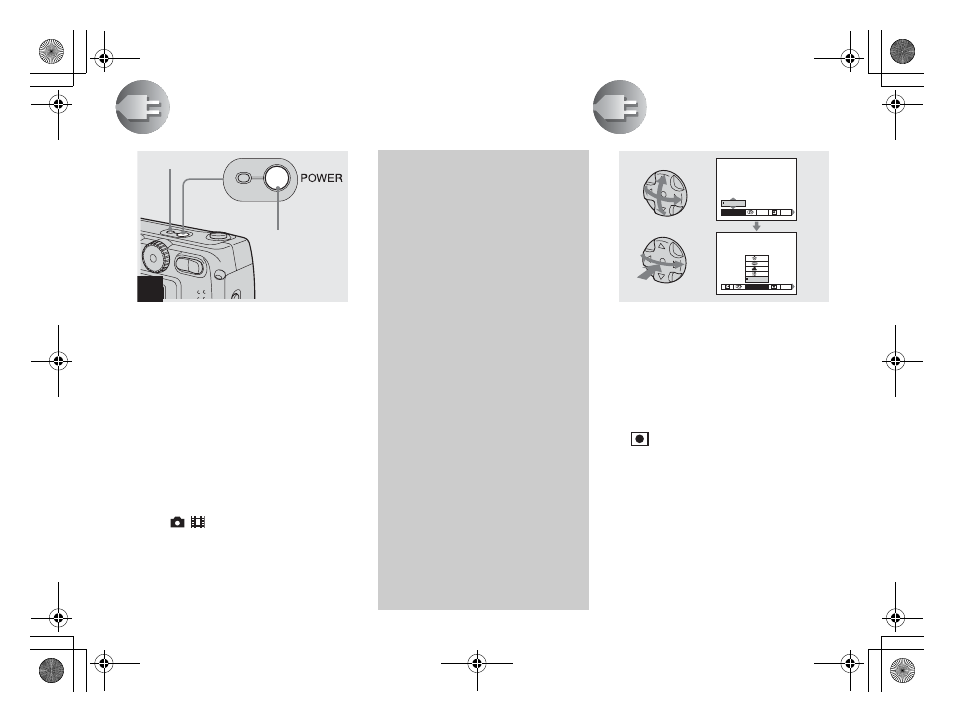 POWER