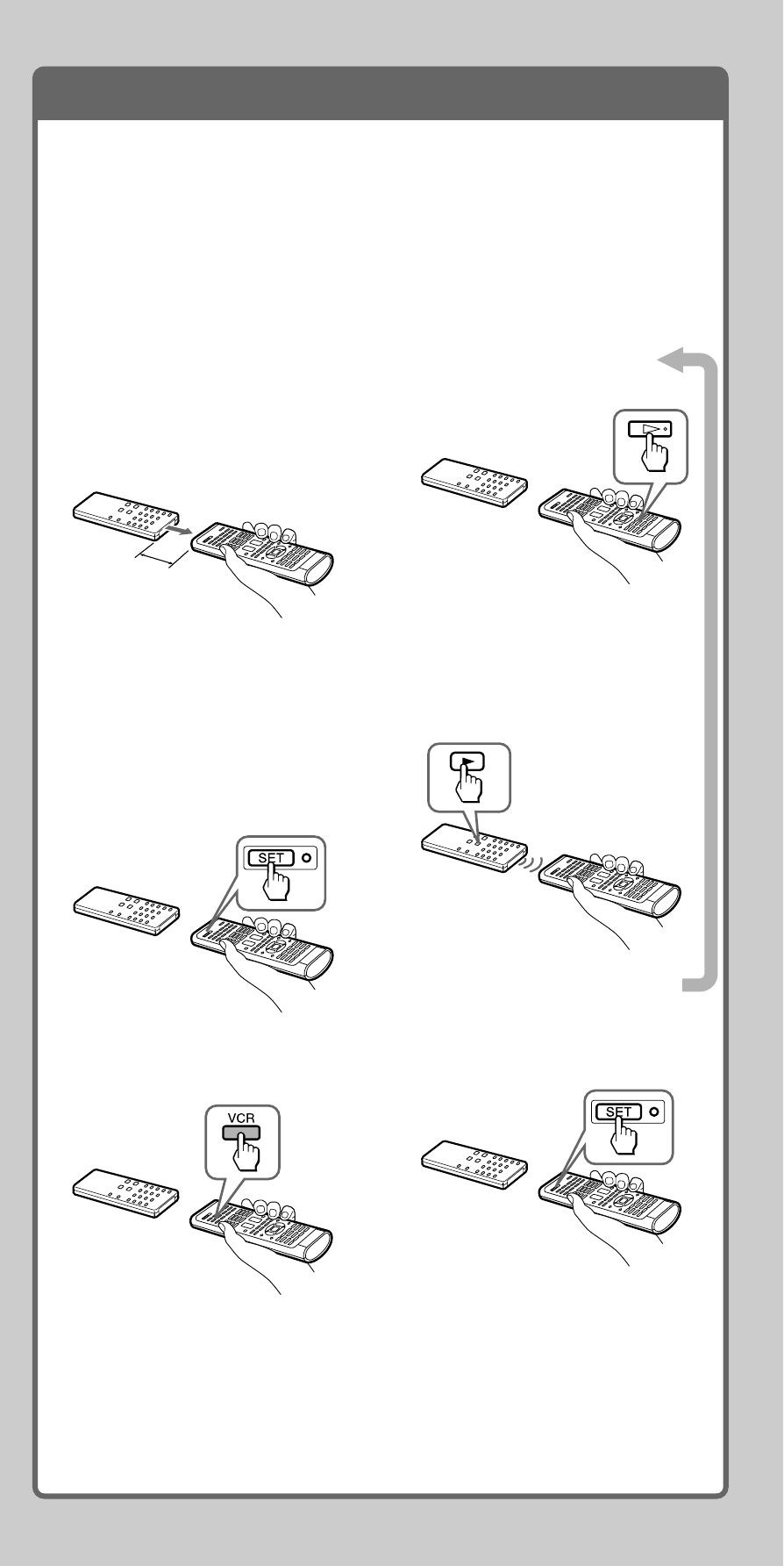 SET

VCR

SET