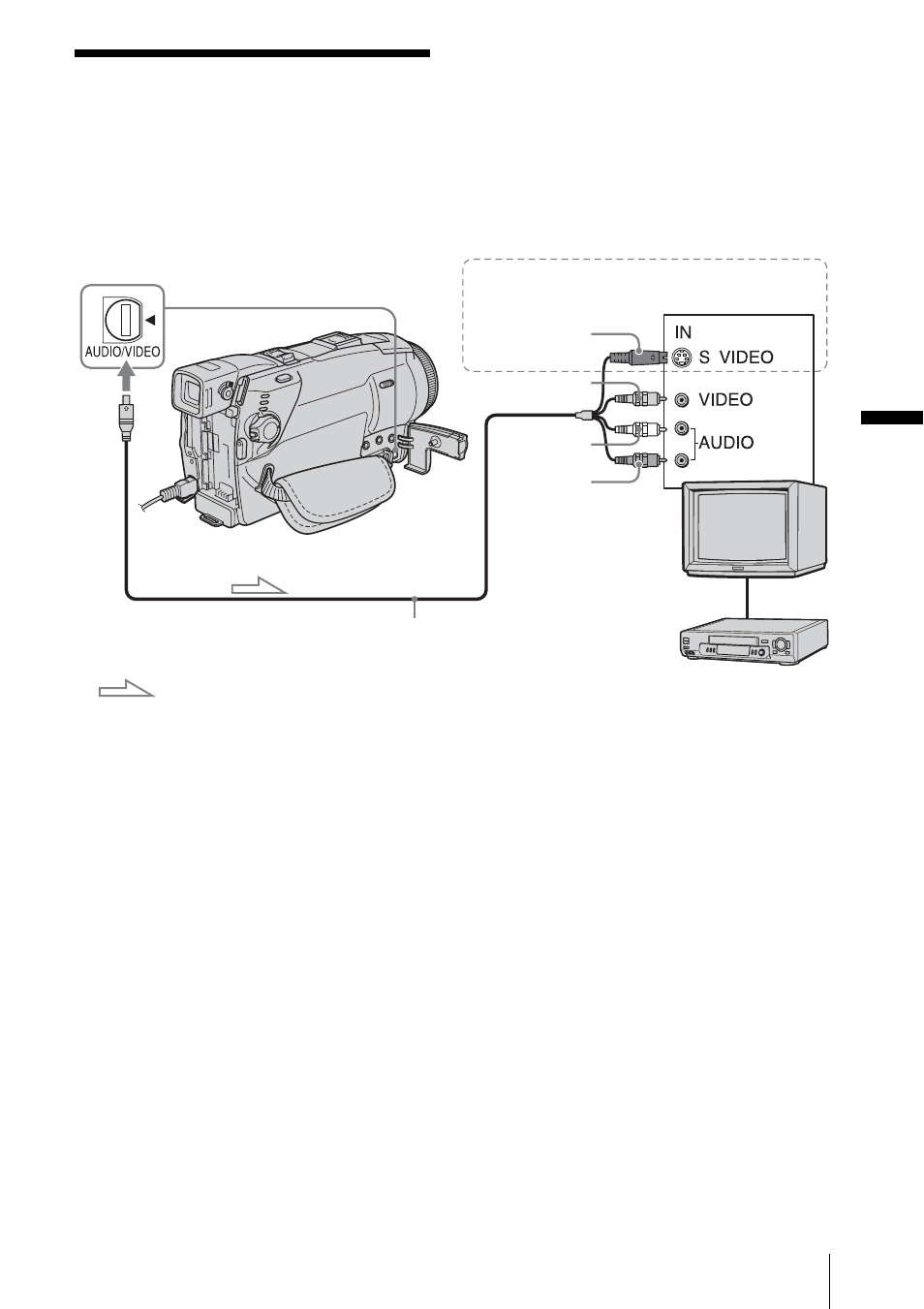 AUDIO/VIDEO

IN
S VIDEO
VIDEO
AUDIO