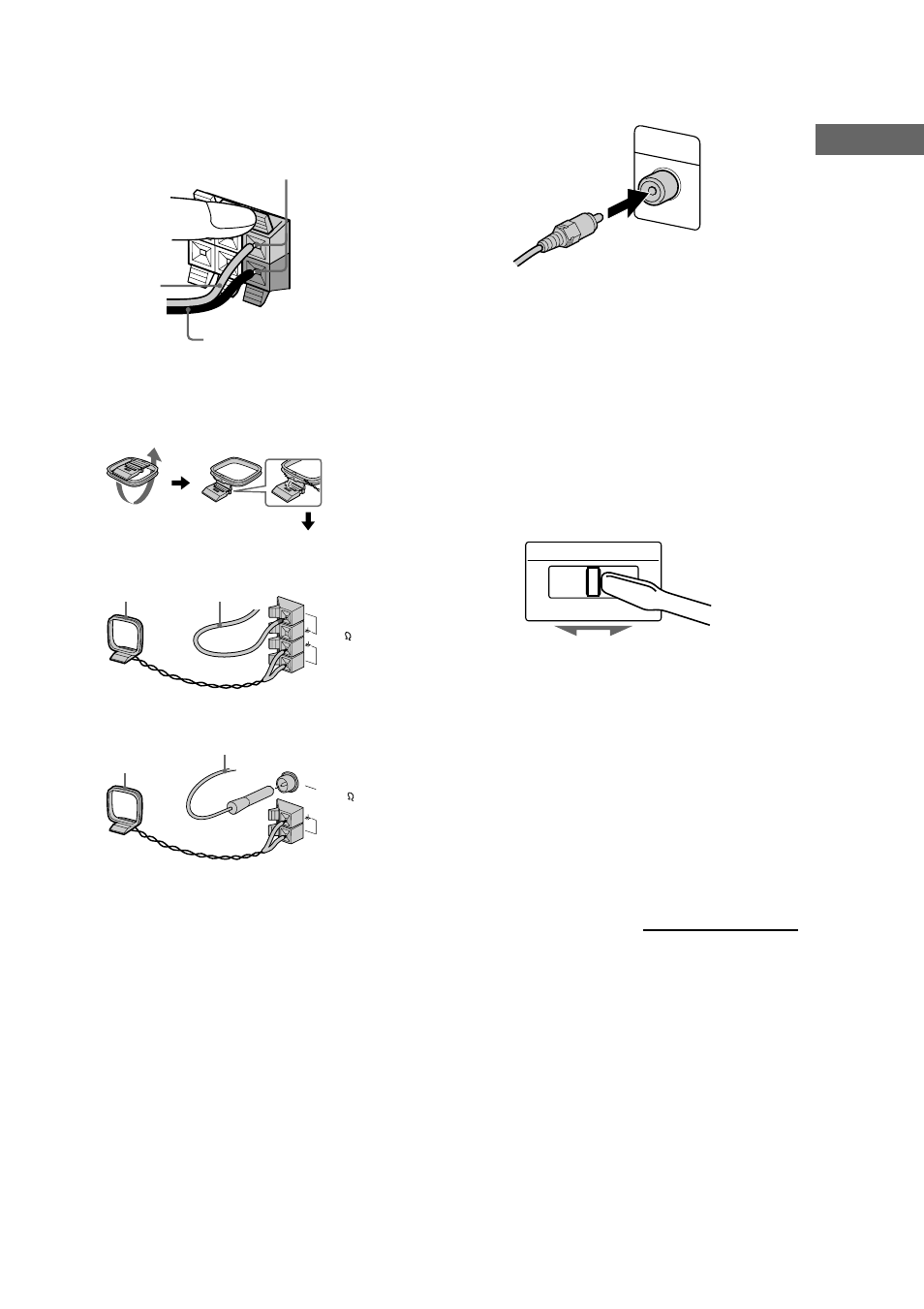 Ω

Ω