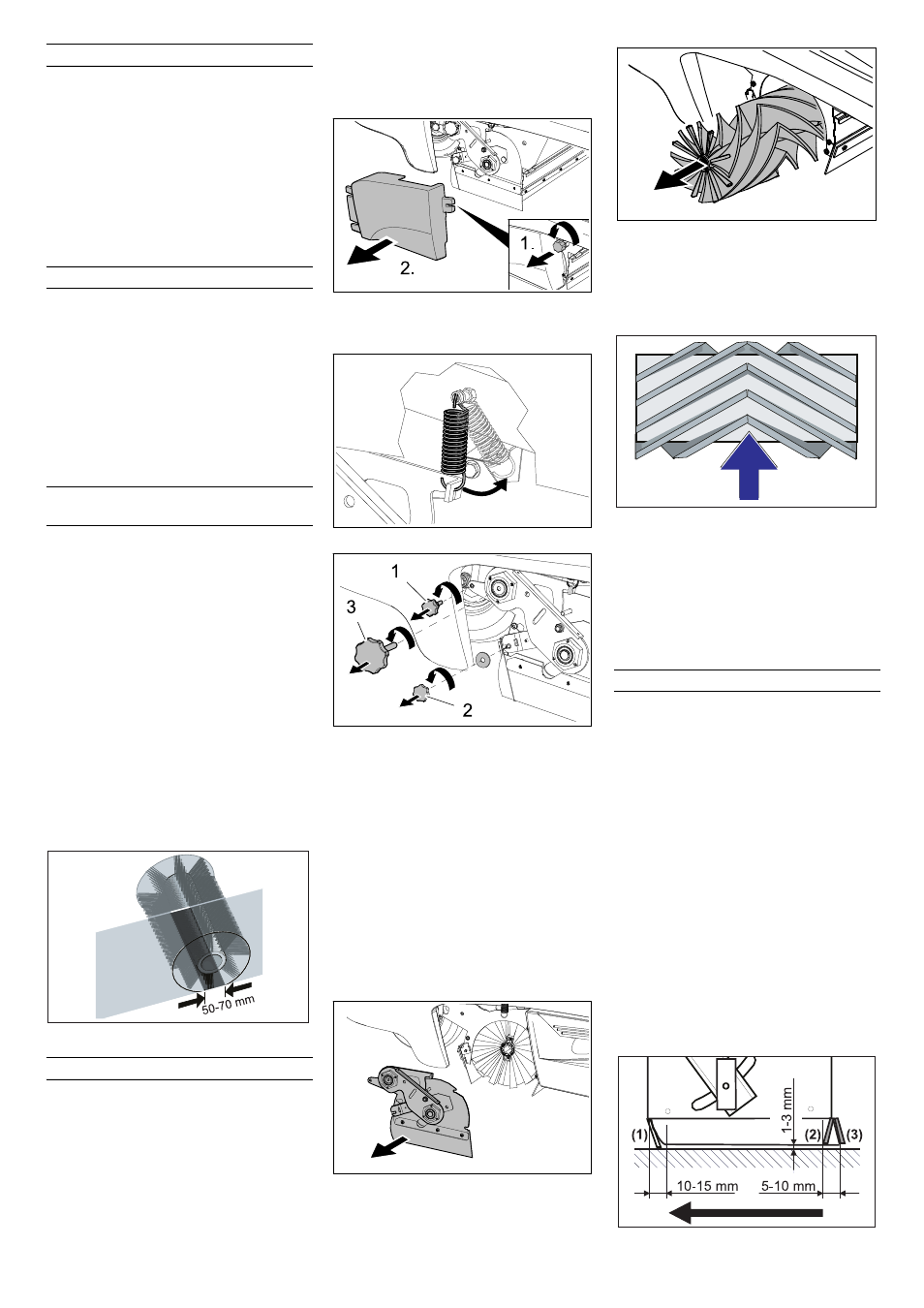 1.

2.

1

3

2

50-70 mm

1-3 mm

(1)

(2)

(3)

10-15 mm

5-10 mm