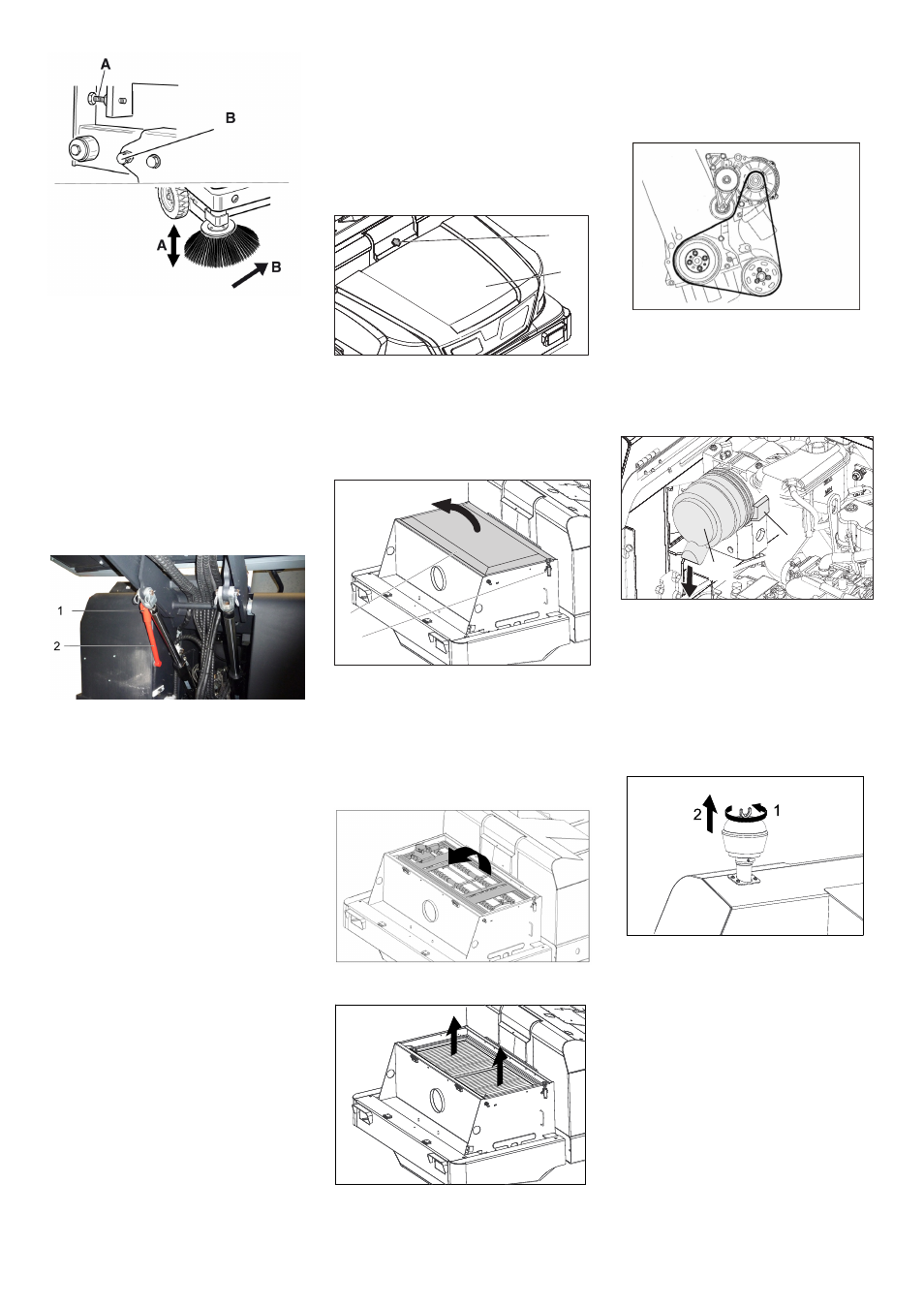 A
B
A
B

1
2

2
1