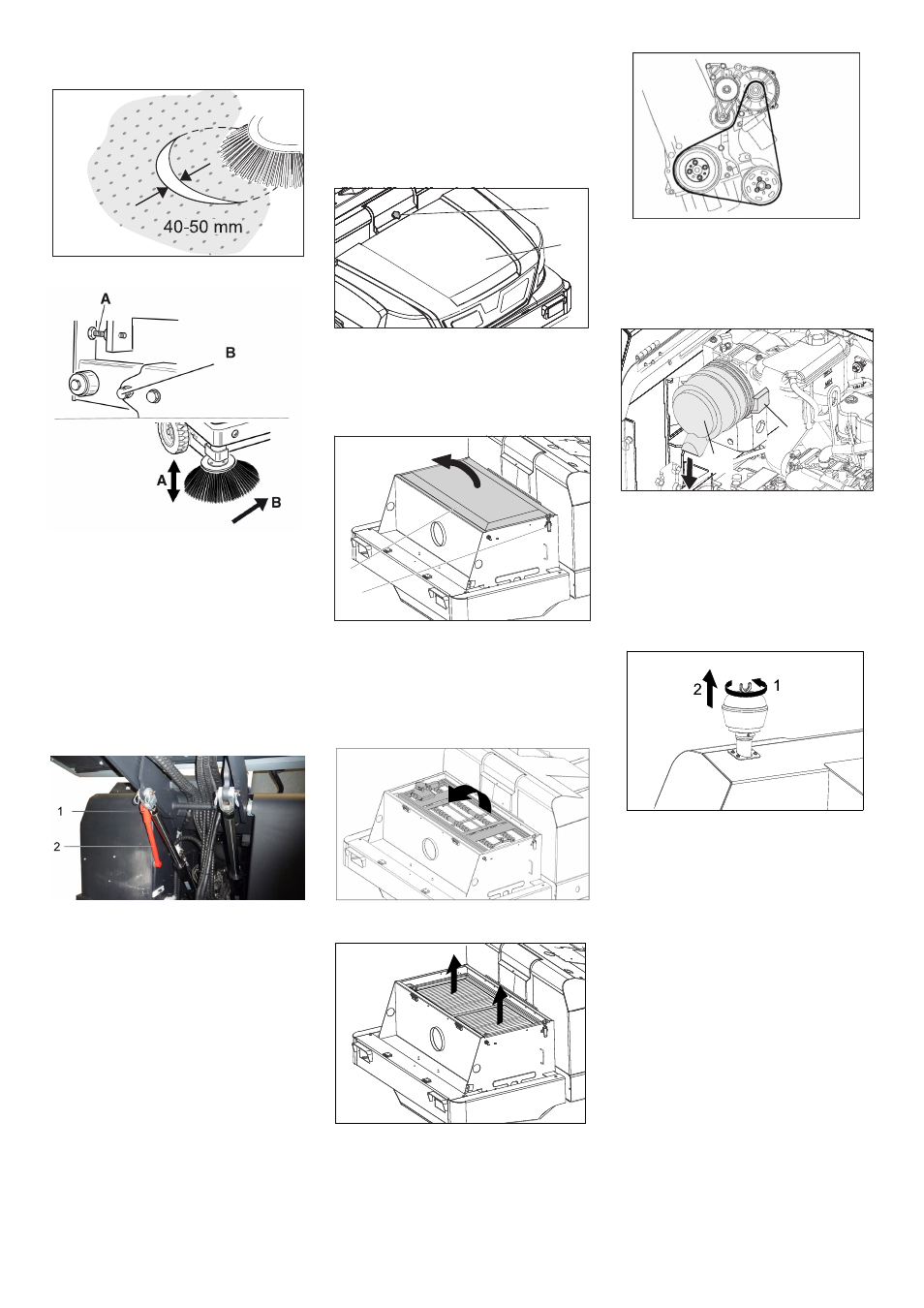 40-50 mm

A

B

A

B

1

2

2

1