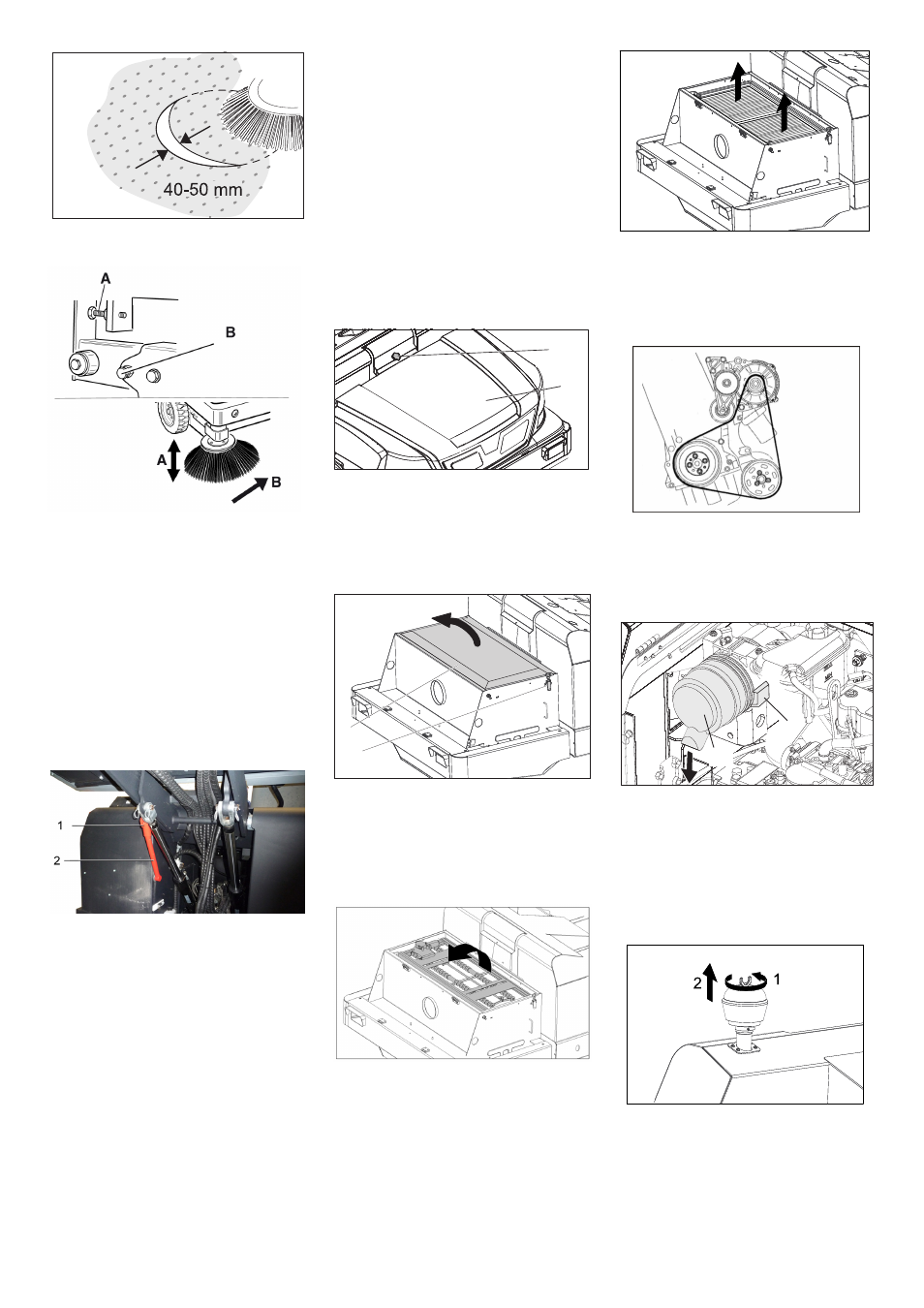 40-50 mm

A

B

A

B

1

2

2

1