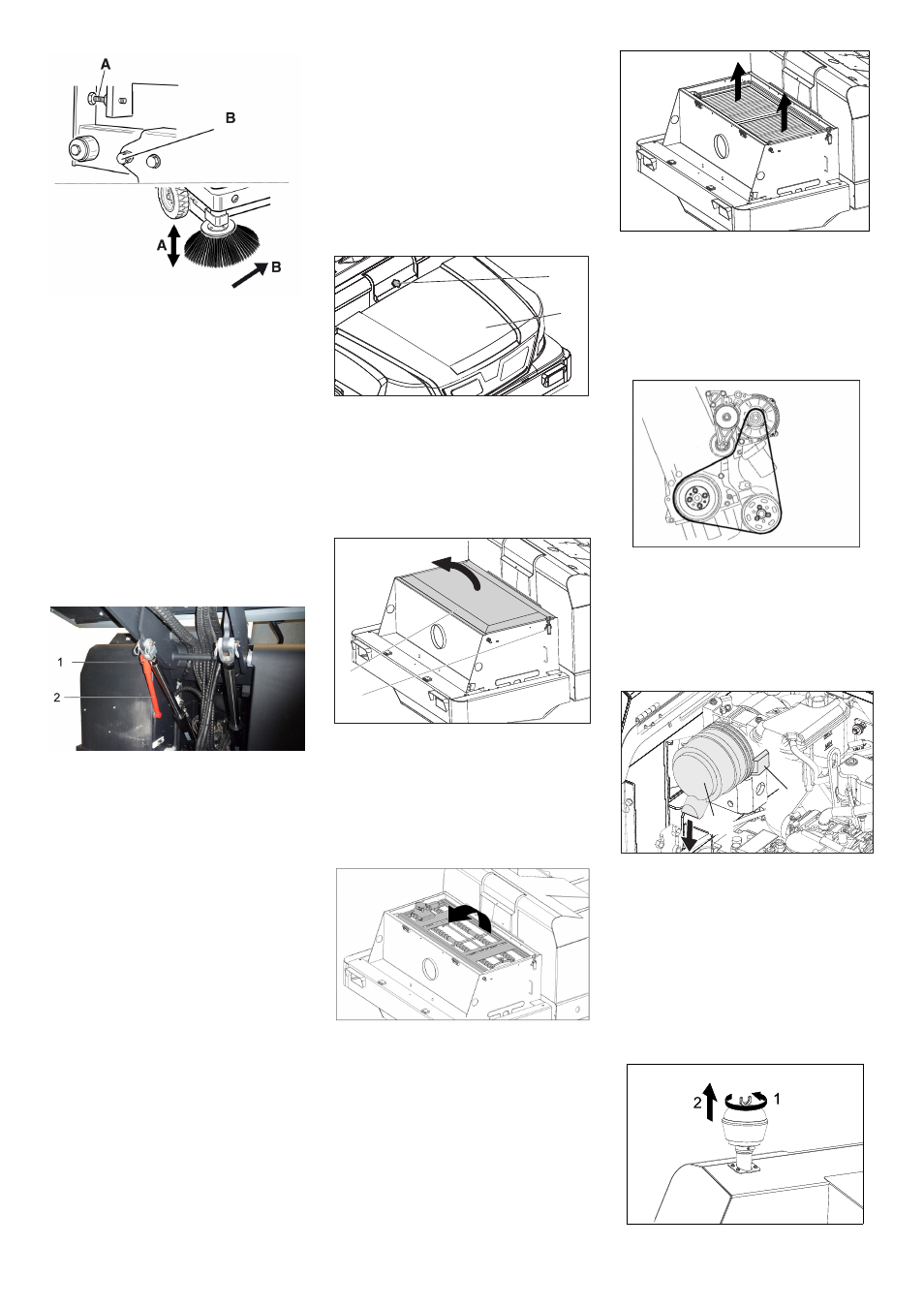 A
B
A
B

1
2

2
1