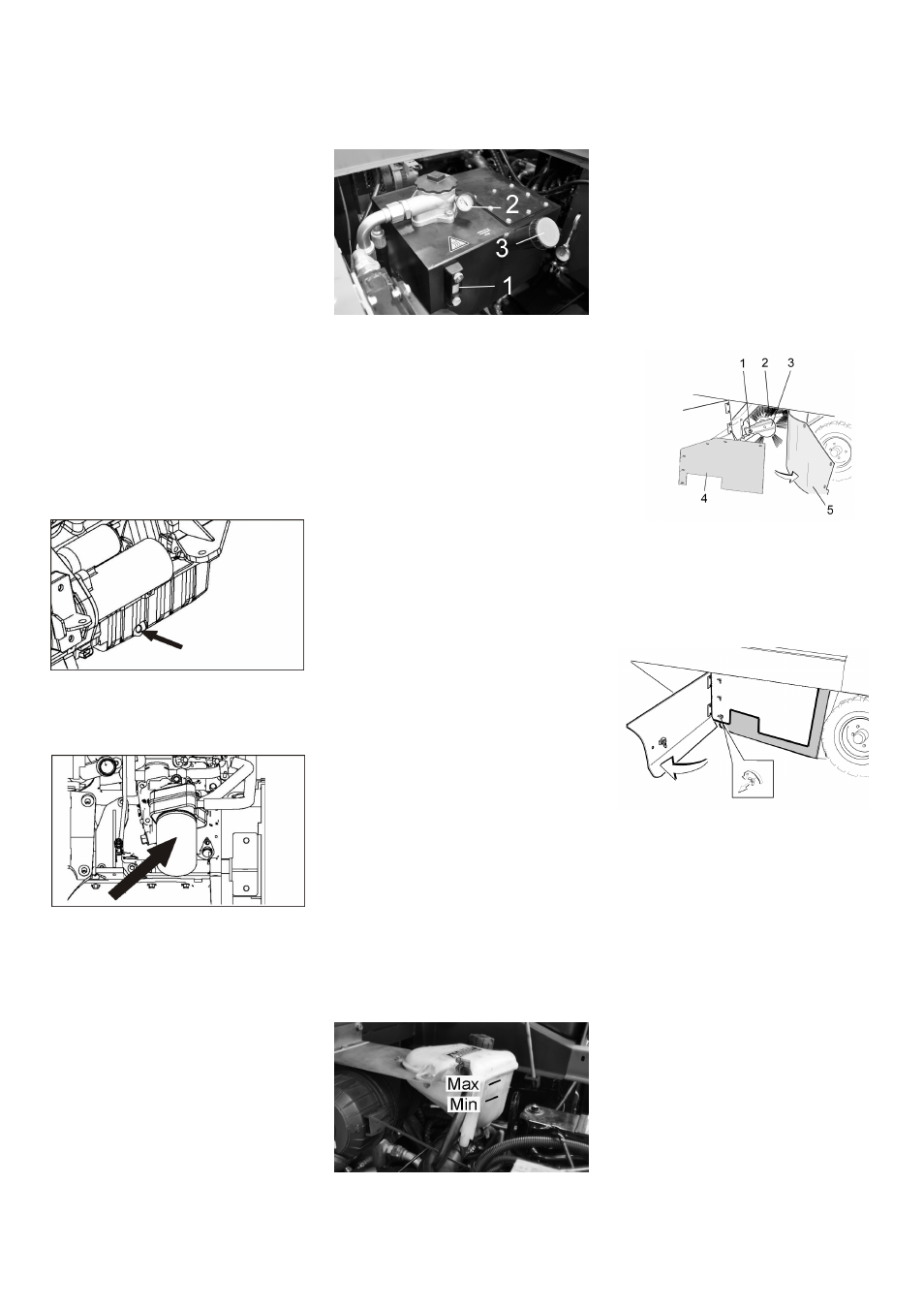 2
3
1

1 2 3
4
5

Max
Min