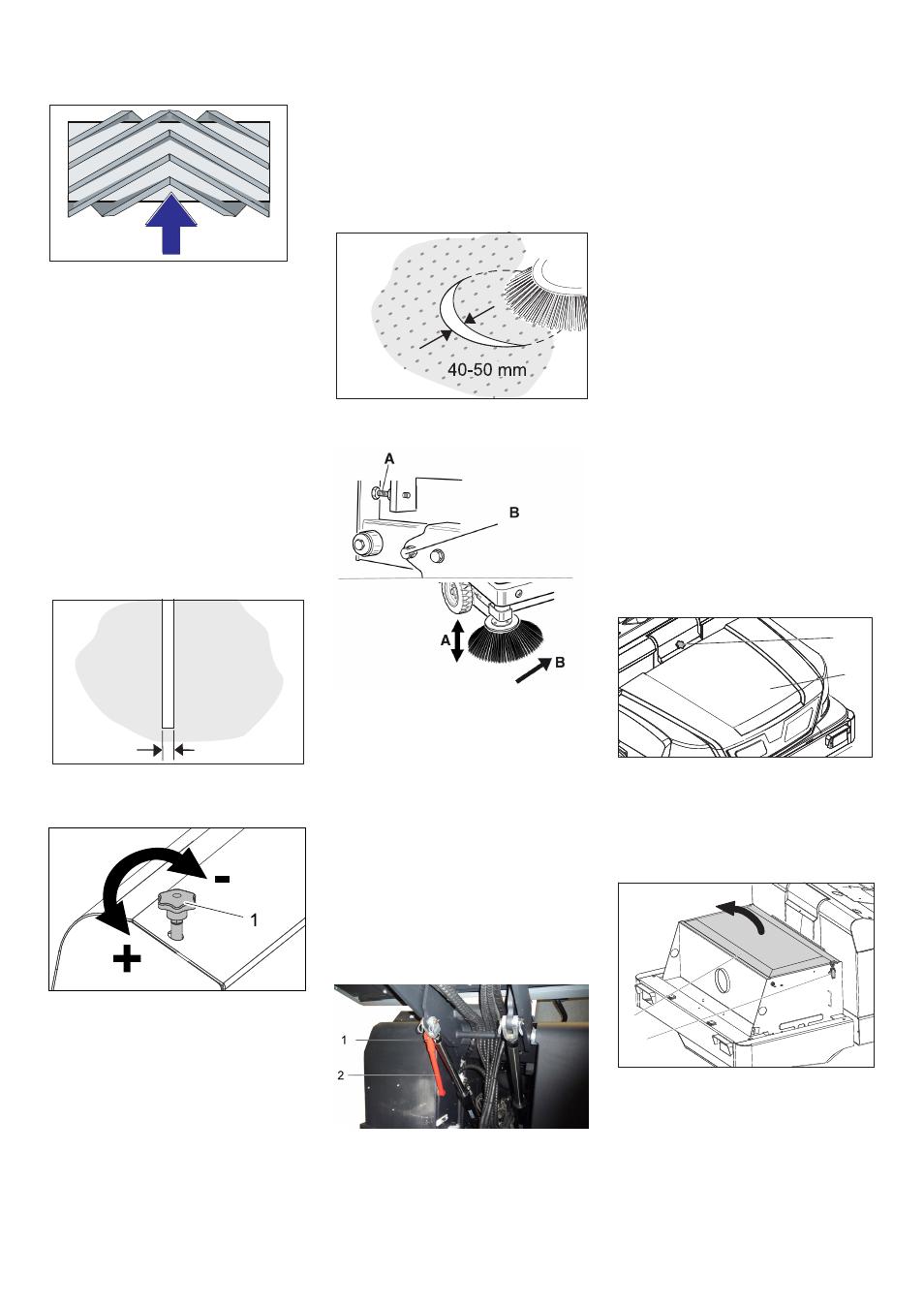 40-50 mm

A

B

A

B

-

1

+

1

2