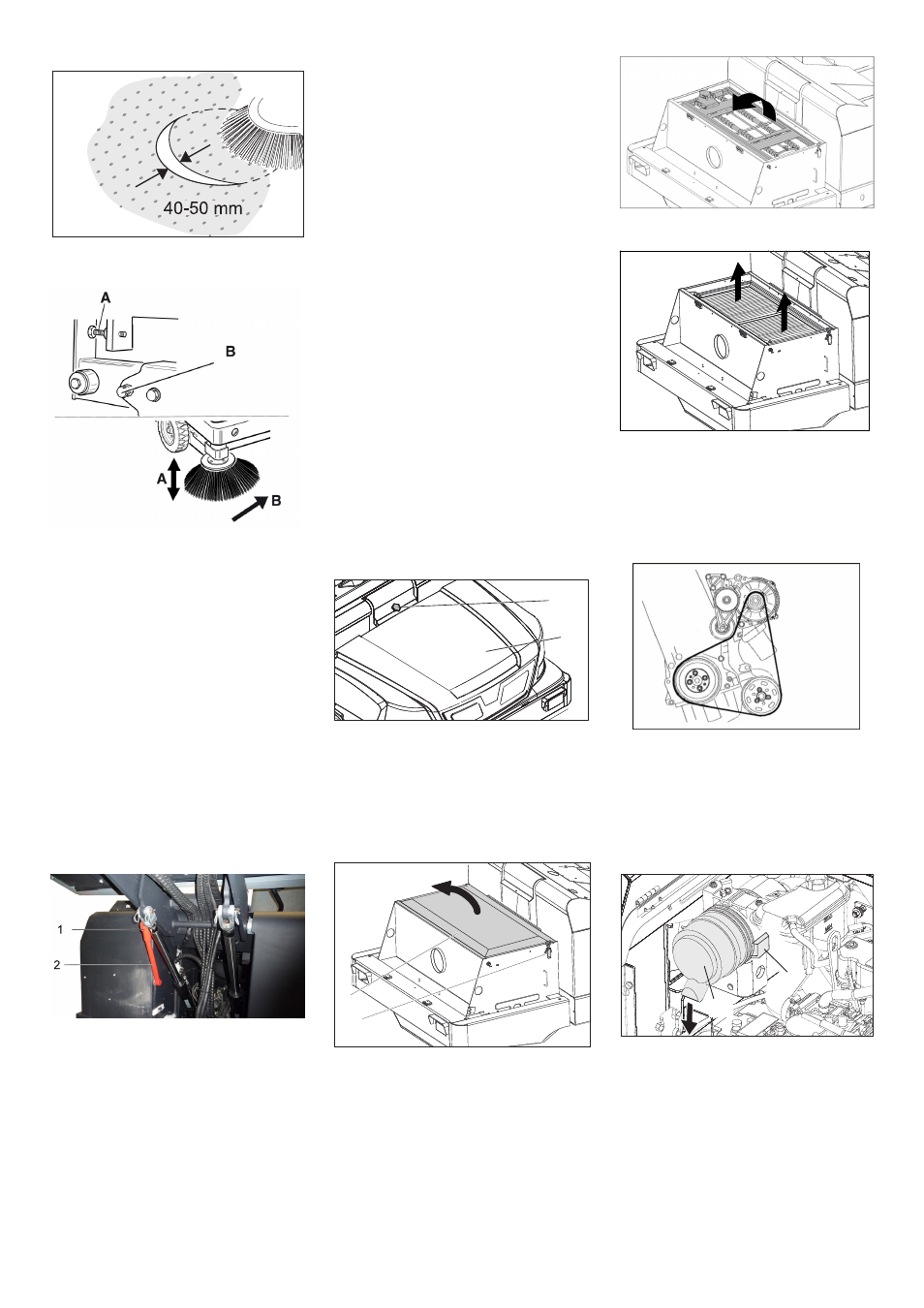 40-50 mm

A

B

A

B

1

2