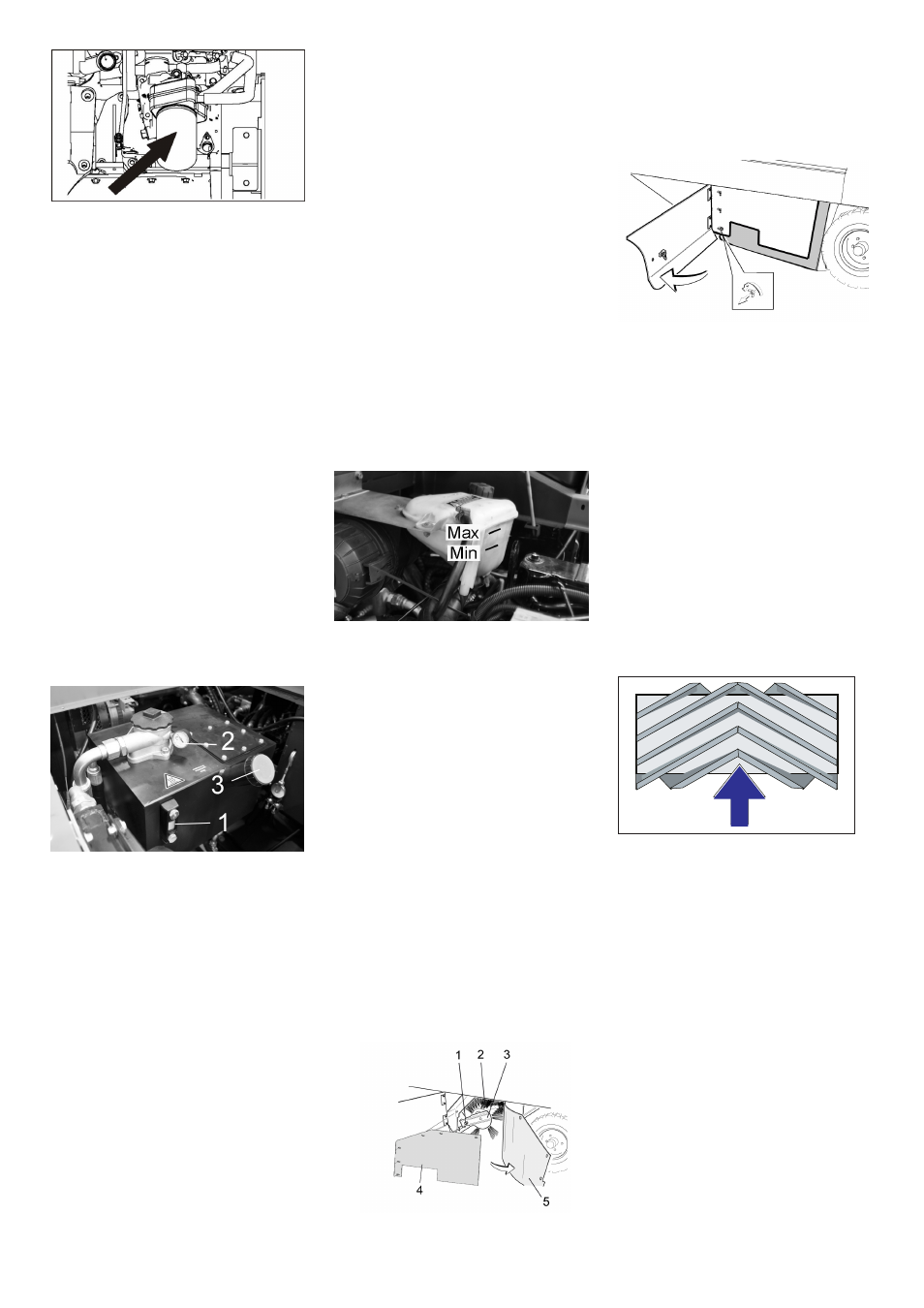 Max
Min

2
3
1

1 2 3
4
5